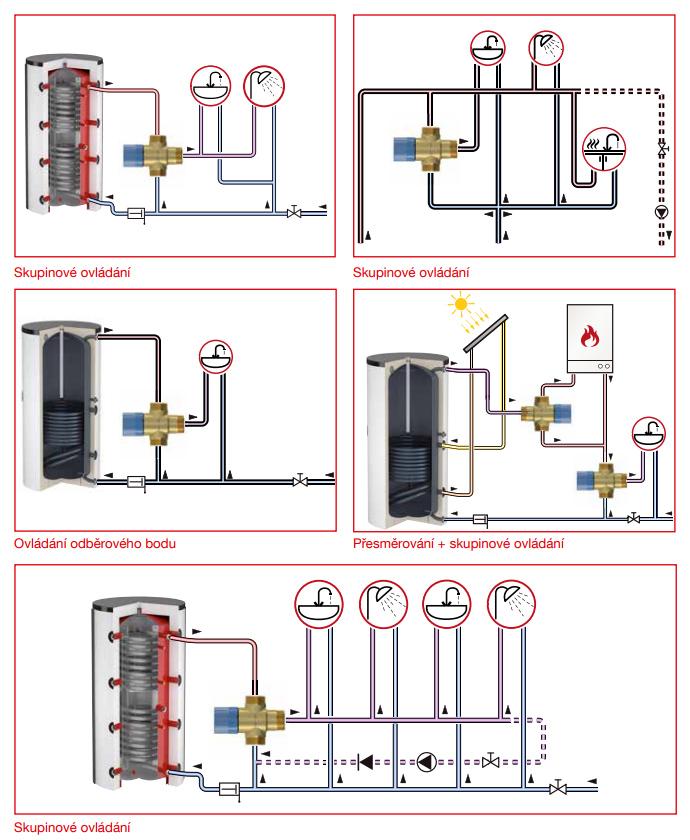 Skupinové ovládání

Skupinové ovládání

Ovládání odběrového bodu

Přesměrování + skupinové ovládání

Skupinové ovládání