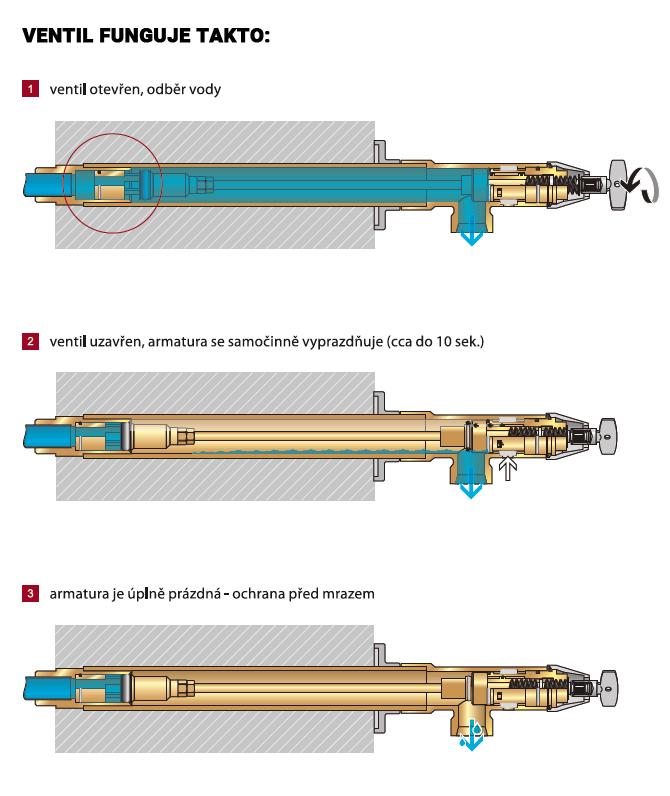 VENTIL FUNGUJE TAKTO:

1 ventil otevřen, odběr vody

2 ventil uzavřen, armatura se samočinně vyprazdňuje (cca do 10 sek.)

3 armatura je úplně prázdná - ochrana před mrazem