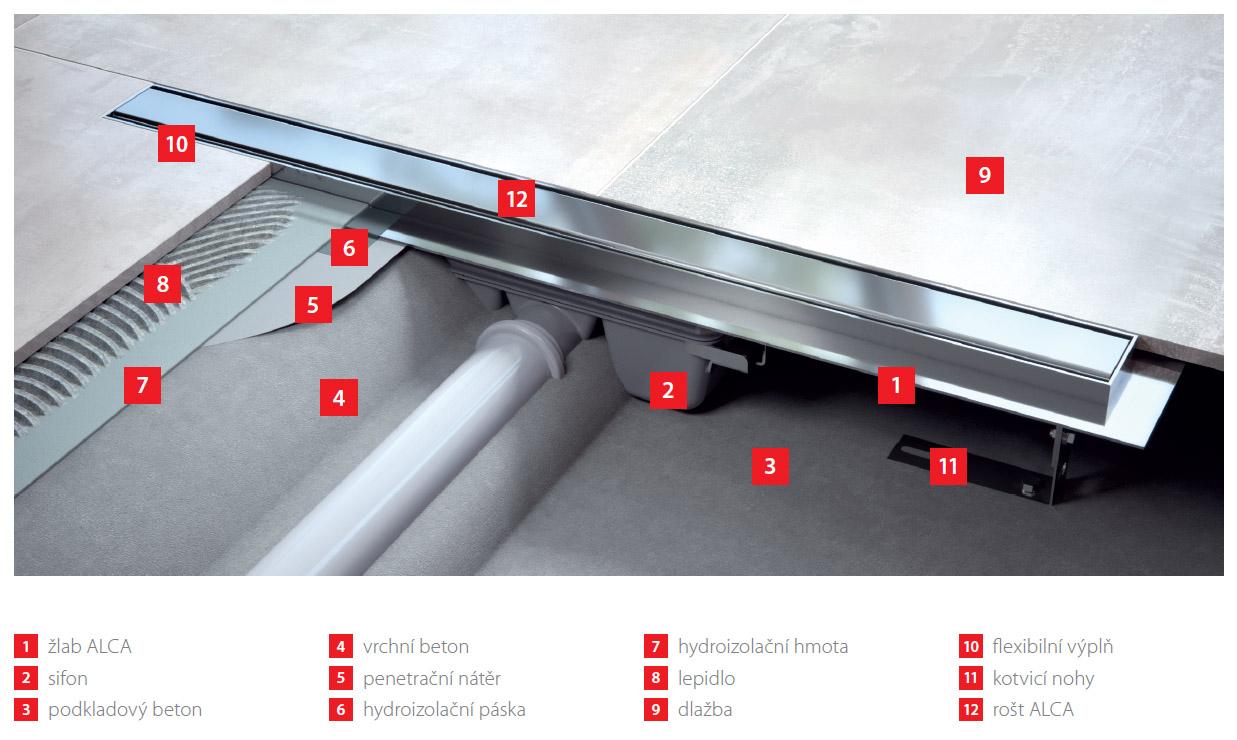 10

12

9

6

8

5

7

4

2

1

3

11

1 žlab ALCA
2 sifon
3 podkladový beton

4 vrchní beton
5 penetrační nátěr
6 hydroizolační páska

7 hydroizolační hmota
8 lepidlo
9 dlažba

10 flexibilní výplň
11 kotvicí nohy
12 rošt ALCA