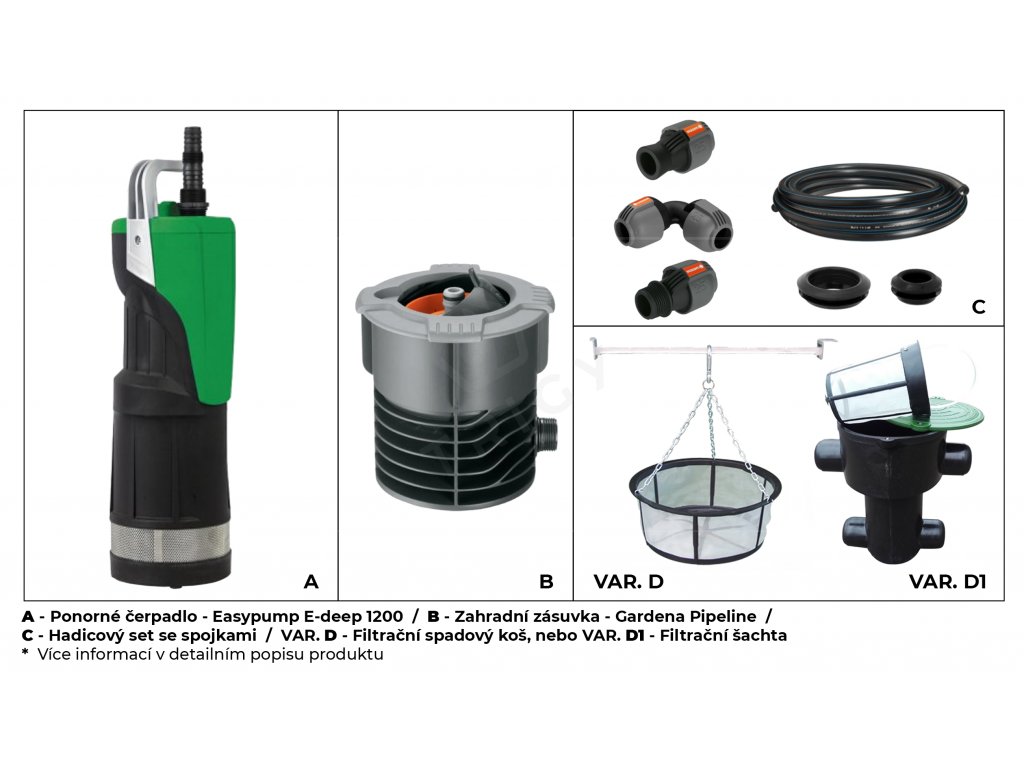 A

B

C

VAR. D

VAR. D1

A - Ponorné čerpadlo - Easypump E-deep 1200 / B - Zahradní zásuvka - Gardena Pipeline / C - Hadicový set se spojkami / VAR. D - Filtrační spadový koš, nebo VAR. D1 - Filtrační šachta
* Více informací v detailním popisu produktu