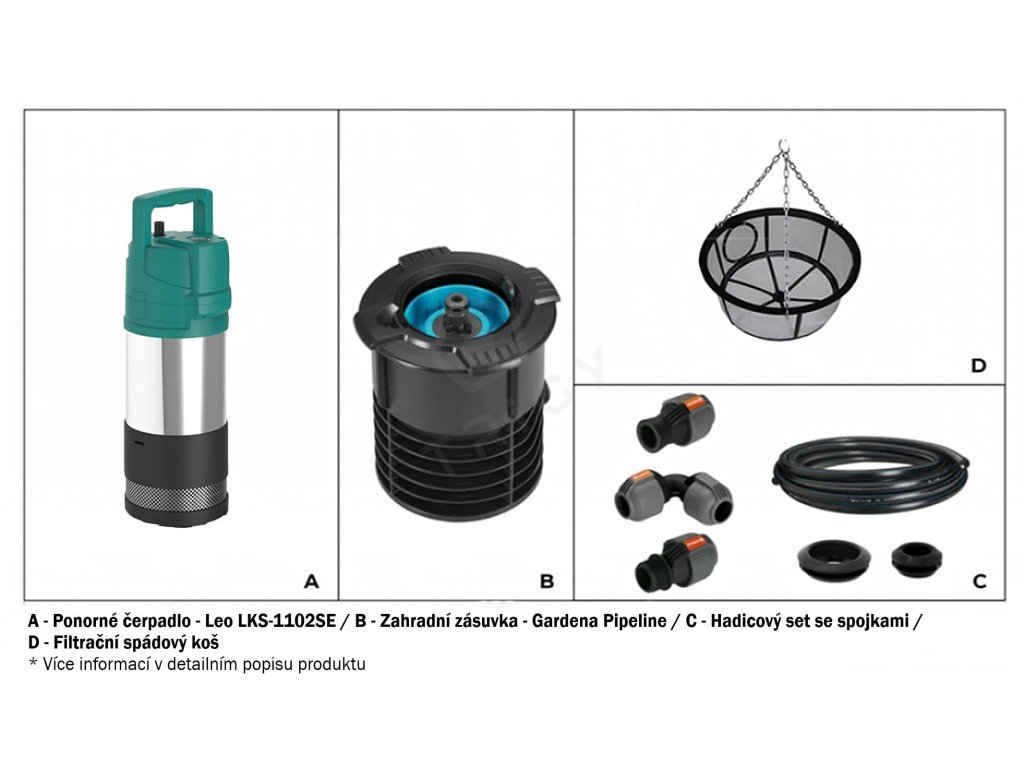 A

B

D

C

A - Ponorné čerpadlo - Leo LKS-1102SE / B - Zahradní zásuvka - Gardena Pipeline / C - Hadicový set se spojkami / D - Filtrační spádový koš
* Více informací v detailním popisu produktu