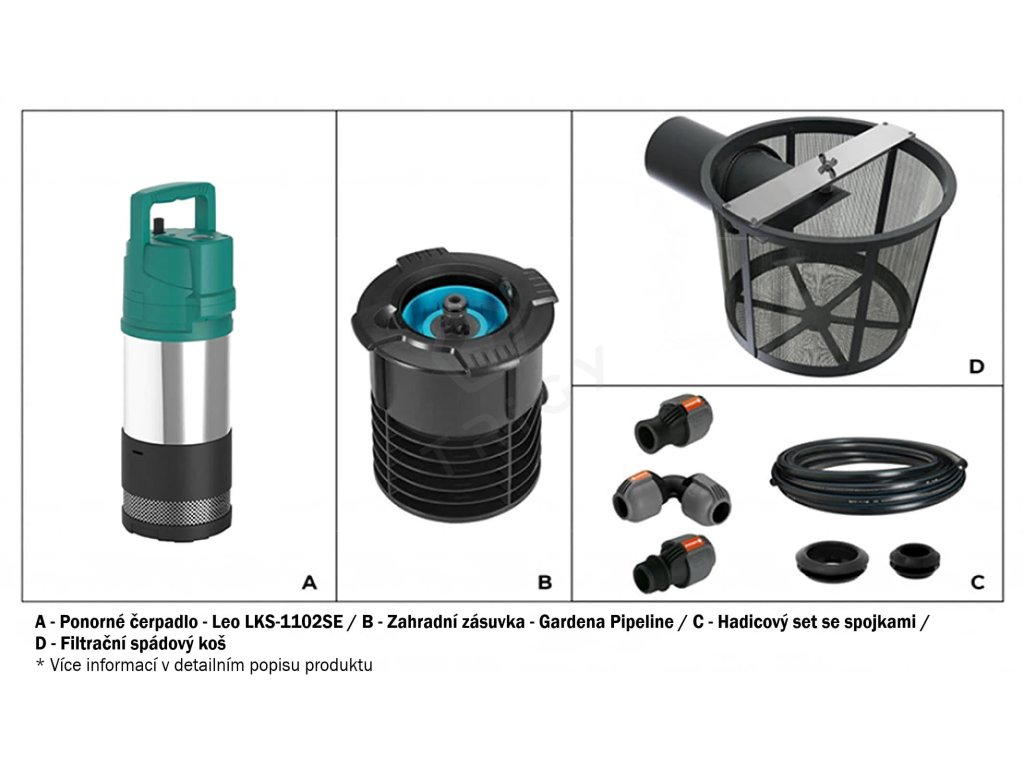 A

B

D

C

A - Ponorné čerpadlo - Leo LKS-1102SE / B - Zahradní zásuvka - Gardena Pipeline / C - Hadicový set se spojkami / D - Filtrační spádový koš
* Více informací v detailním popisu produktu