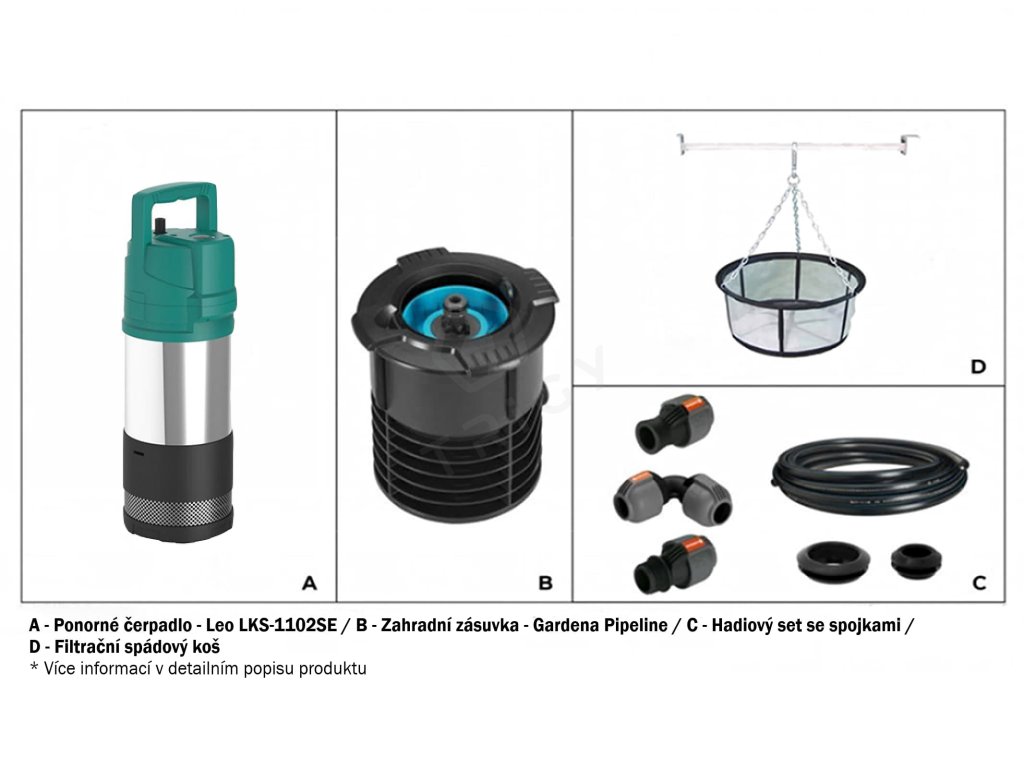 A

B

D

C

A - Ponorné čerpadlo - Leo LKS-1102SE / B - Zahradní zásuvka - Gardena Pipeline / C - Hadiový set se spojkami / D - Filtrační spádový koš

* Více informací v detailním popisu produktu