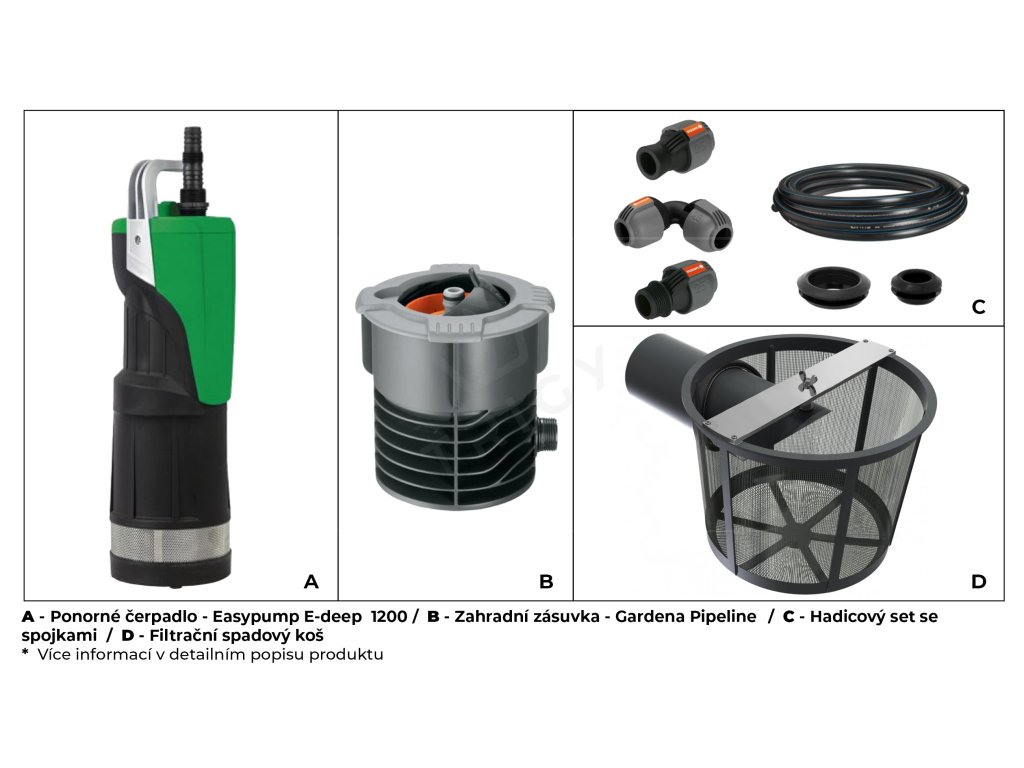 A

B

C

D

A - Ponorné čerpadlo - Easypump E-deep 1200 / B - Zahradní zásuvka - Gardena Pipeline / C - Hadicový set se spojkami / D - Filtrační spadový koš
* Více informací v detailním popisu produktu