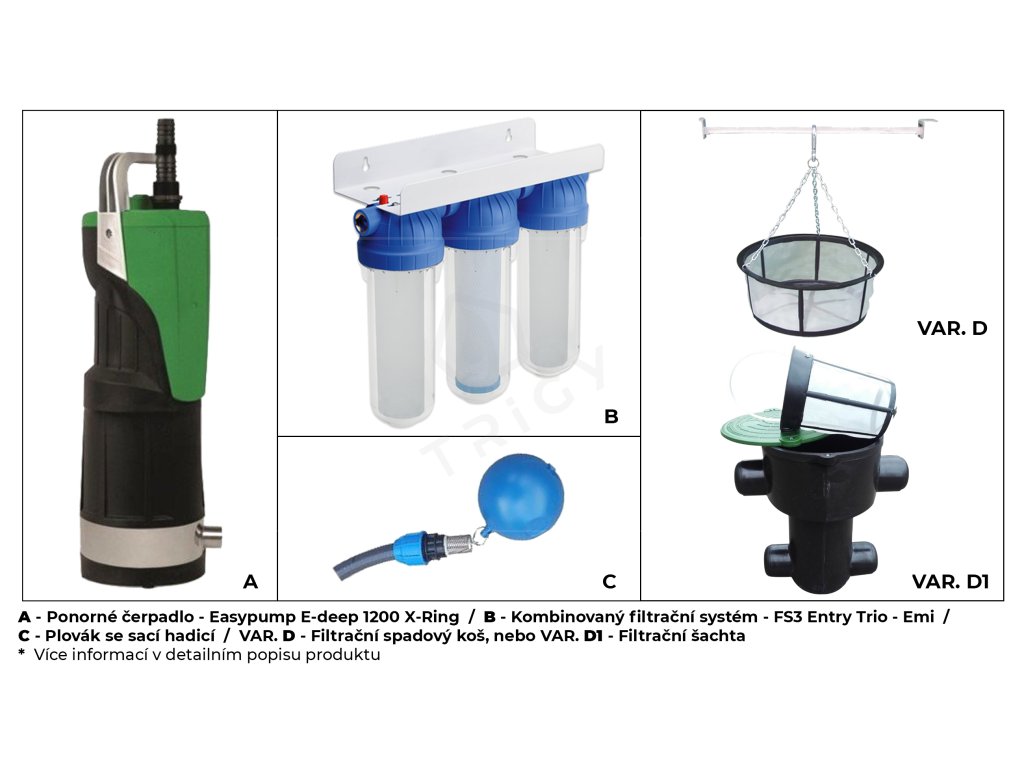 A

B

C

VAR. D

VAR. D1

TRIGY

A - Ponorné čerpadlo - Easypump E-deep 1200 X-Ring / B - Kombinovaný filtrační systém - FS3 Entry Trio - Emi / C - Plovák se sací hadicí / VAR. D - Filtrační spadový koš, nebo VAR. D1 - Filtrační šachta
* Více informací v detailním popisu produktu