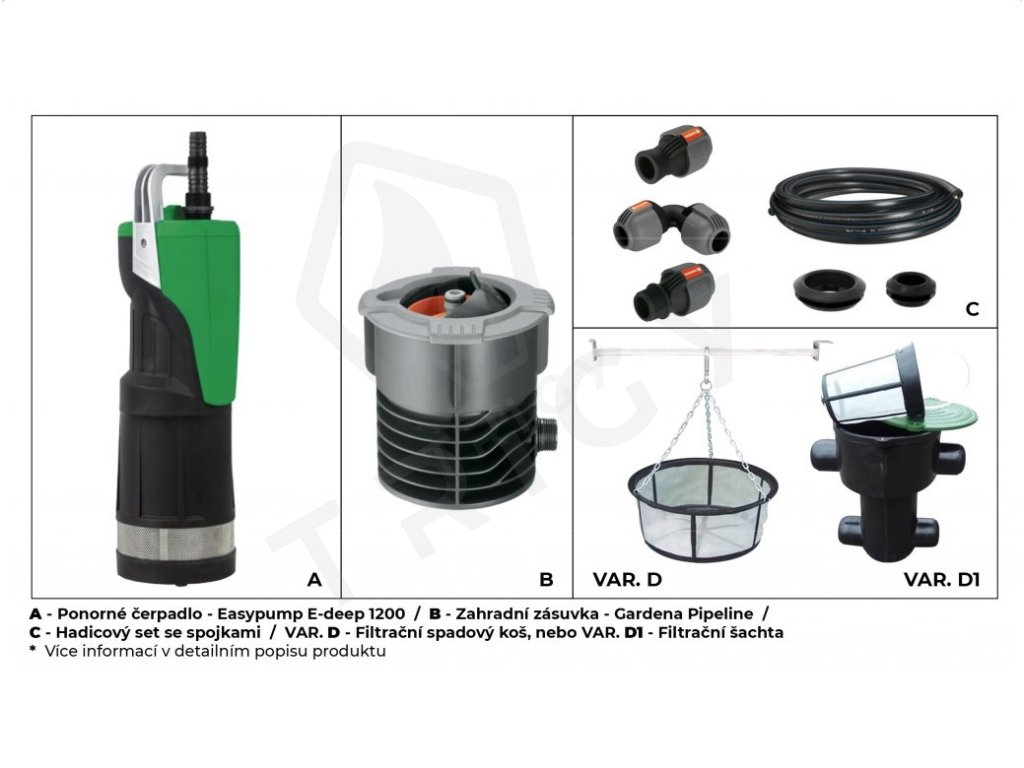 A

B

C

VAR. D

VAR. D1

A - Ponorné čerpadlo - Easypump E-deep 1200 / B - Zahradní zásuvka - Gardena Pipeline / C - Hadicový set se spojkami / VAR. D - Filtrační spadový koš, nebo VAR. D1 - Filtrační šachta
* Více informací v detailním popisu produktu