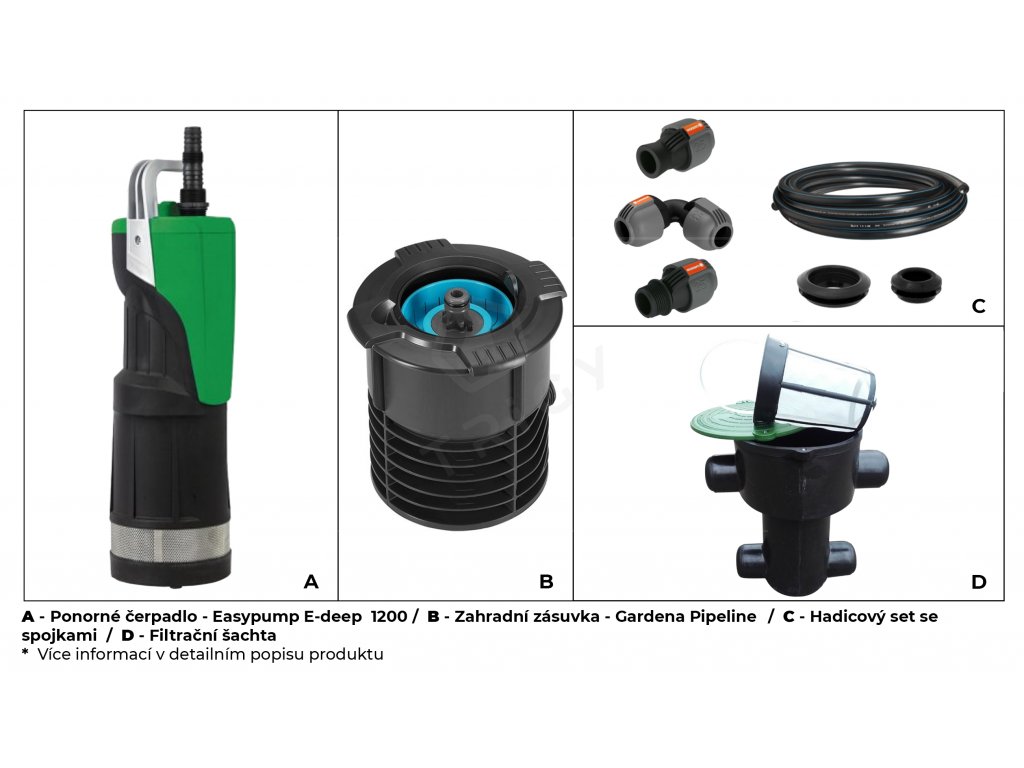 A

B

C

D

A - Ponorné čerpadlo - Easypump E-deep 1200 / B - Zahradní zásuvka - Gardena Pipeline / C - Hadicový set se spojkami / D - Filtrační šachta
* Více informací v detailním popisu produktu