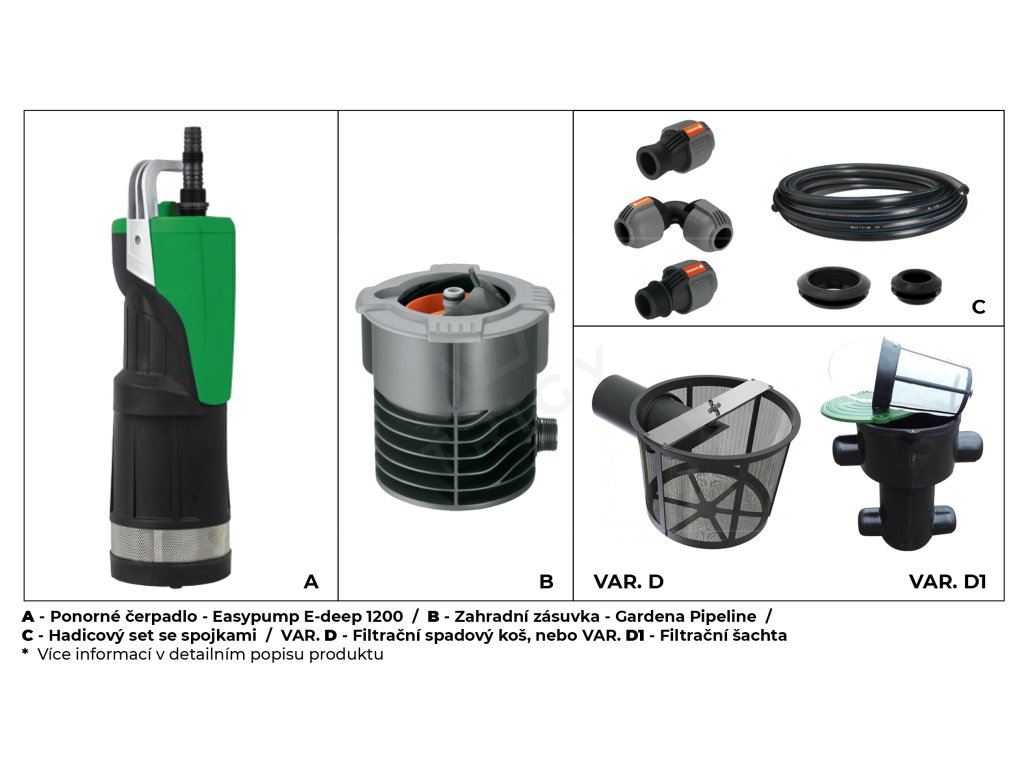 A

B

C

VAR. D

VAR. D1

A - Ponorné čerpadlo - Easypump E-deep 1200 / B - Zahradní zásuvka - Gardena Pipeline / C - Hadicový set se spojkami / VAR. D - Filtrační spadový koš, nebo VAR. D1 - Filtrační šachta
* Více informací v detailním popisu produktu