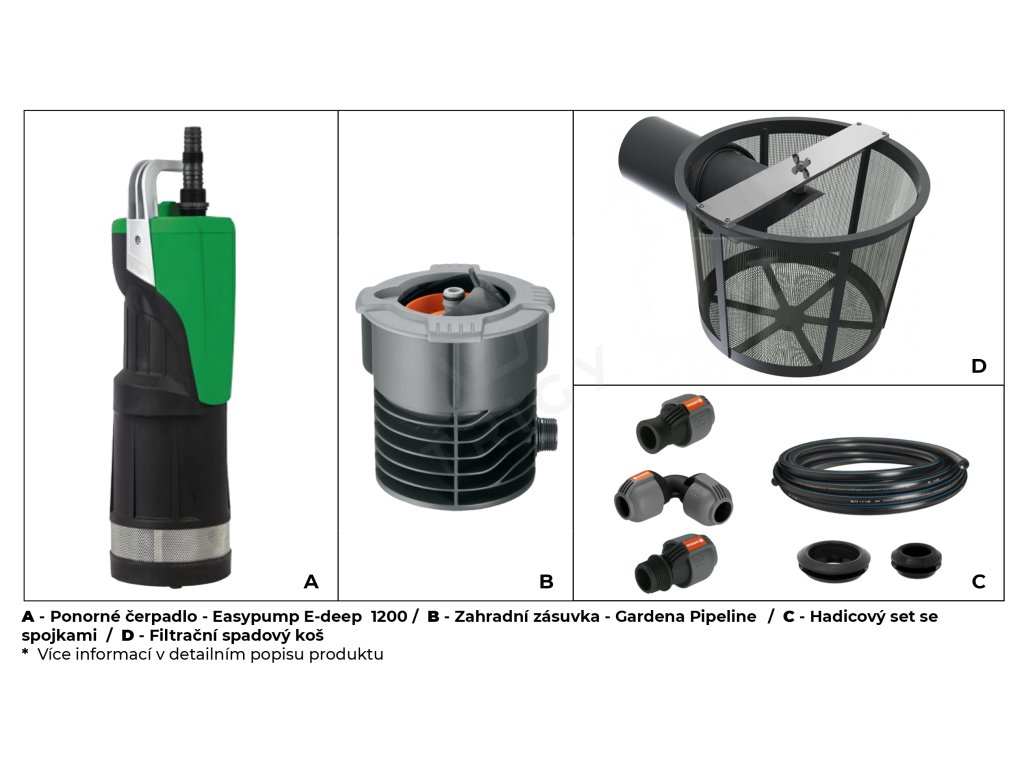 A

B

D

C

A - Ponorné čerpadlo - Easypump E-deep 1200 / B - Zahradní zásuvka - Gardena Pipeline / C - Hadicový set se spojkami / D - Filtrační spadový koš
* Více informací v detailním popisu produktu