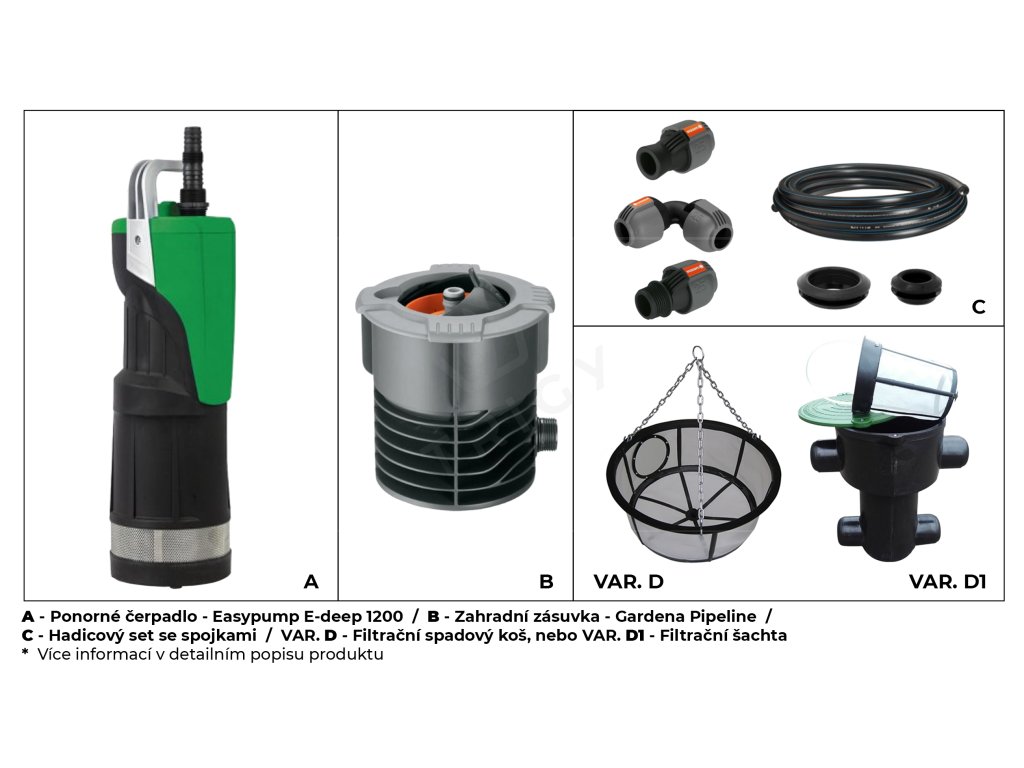 A

B

C

VAR. D

VAR. D1

A - Ponorné čerpadlo - Easypump E-deep 1200 / B - Zahradní zásuvka - Gardena Pipeline / C - Hadicový set se spojkami / VAR. D - Filtrační spadový koš, nebo VAR. D1 - Filtrační šachta
* Více informací v detailním popisu produktu