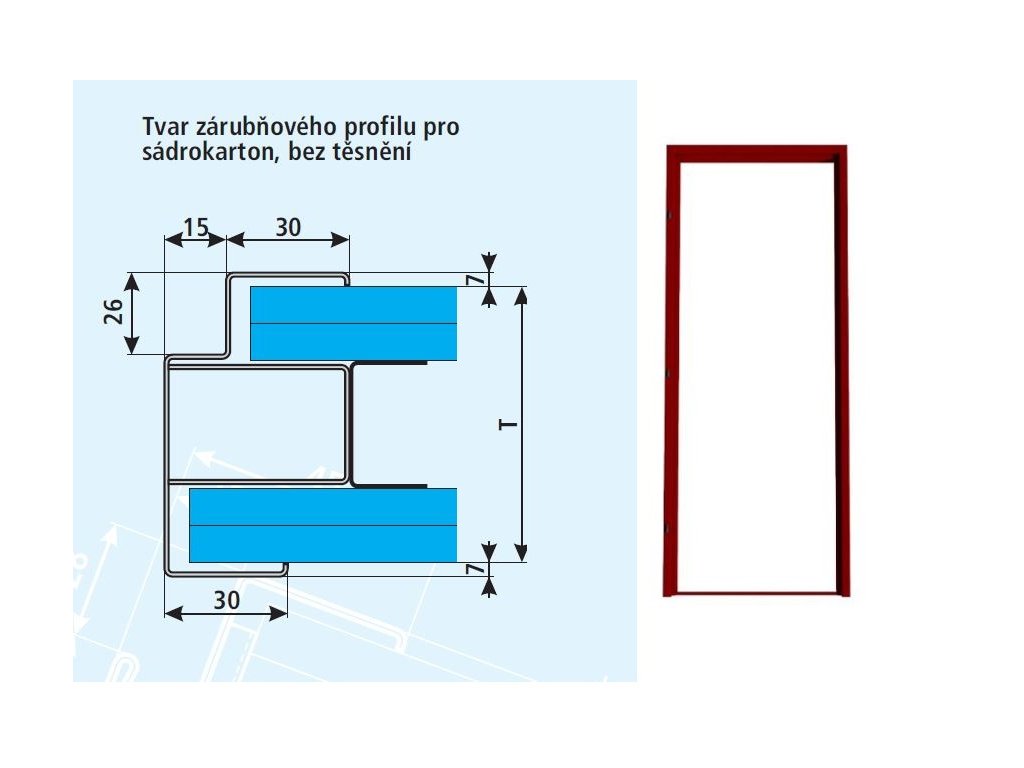 Tvar zárubňového profilu pro sádrokarton, bez těsnění

15
30
26
7
T
7
30