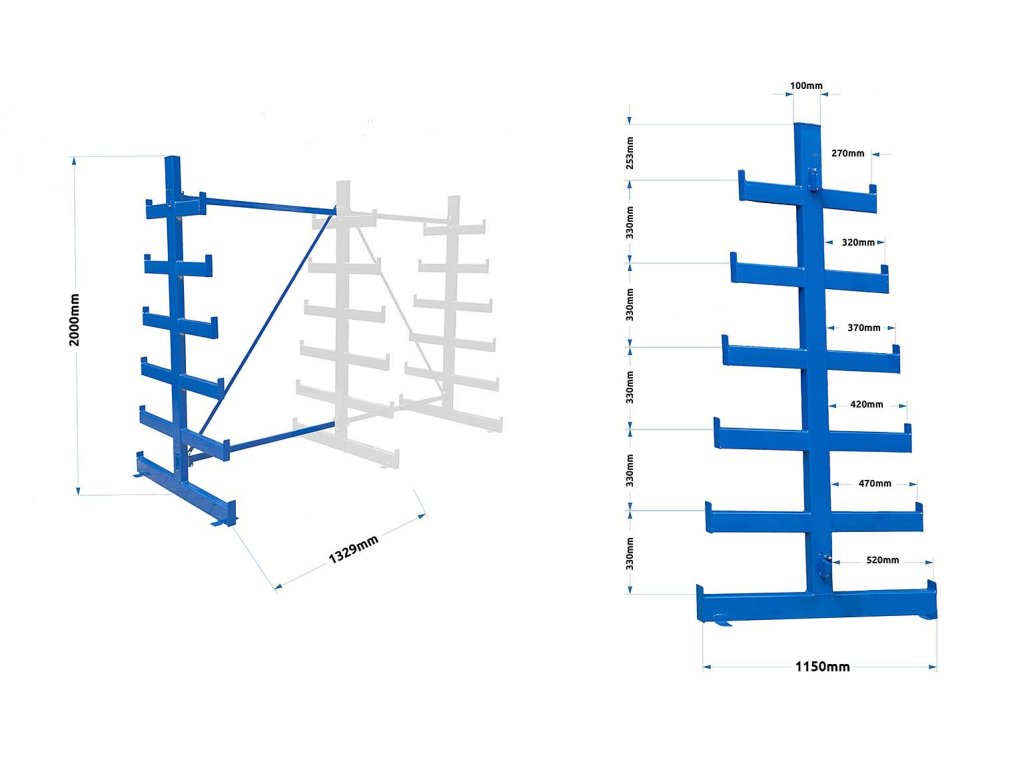 2000mm

1329mm

100mm

253mm

270mm

330mm

320mm

330mm

370mm

330mm

420mm

330mm

470mm

330mm

520mm

1150mm