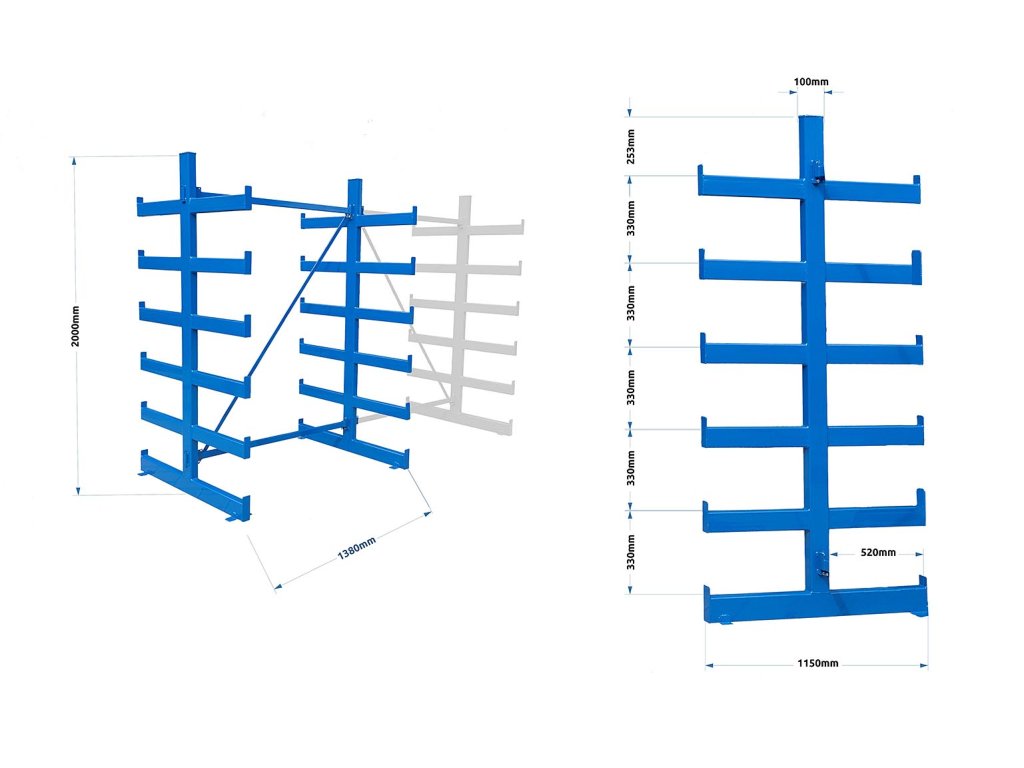 2000mm

1380mm

100mm

253mm

330mm

330mm

330mm

330mm

330mm

520mm

1150mm