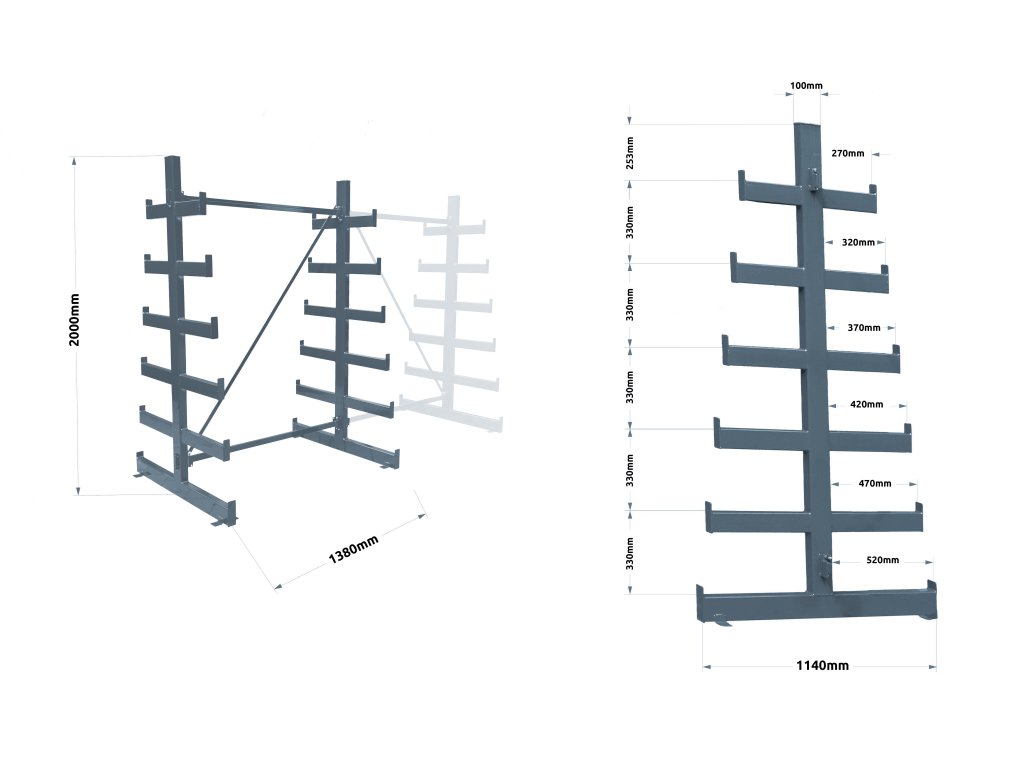 2000mm

1380mm

100mm

253mm

270mm

330mm

320mm

330mm

370mm

330mm

420mm

330mm

470mm

330mm

520mm

1140mm