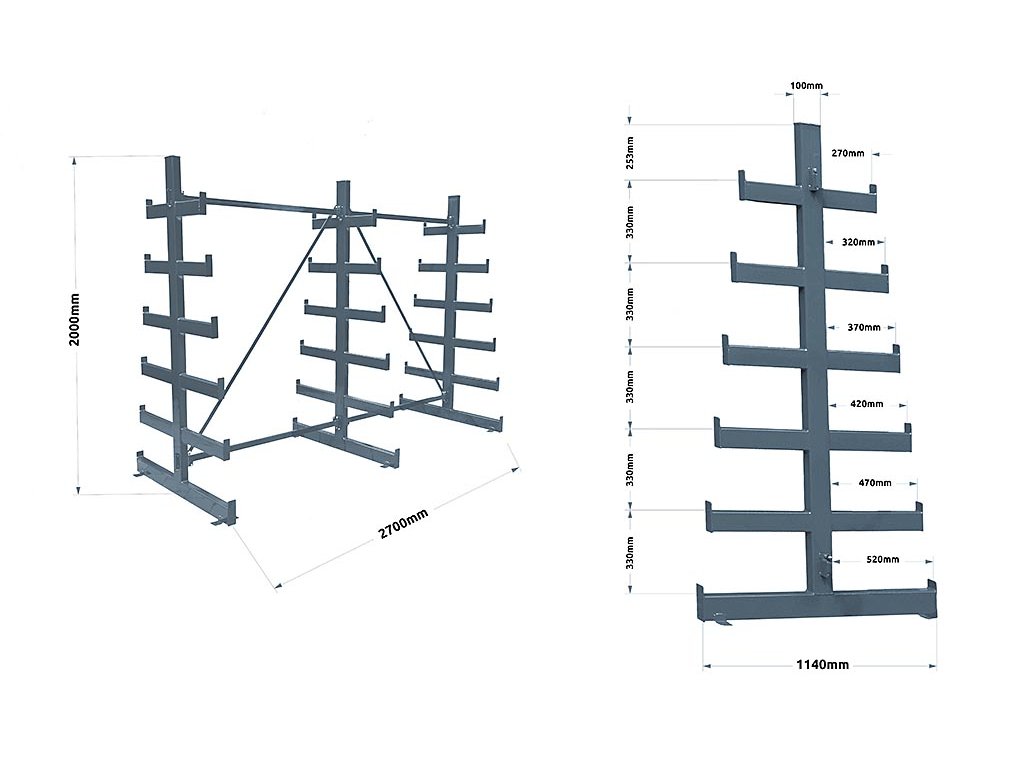 2000mm

2700mm

100mm

253mm

270mm

330mm

320mm

330mm

370mm

330mm

420mm

330mm

470mm

330mm

520mm

1140mm