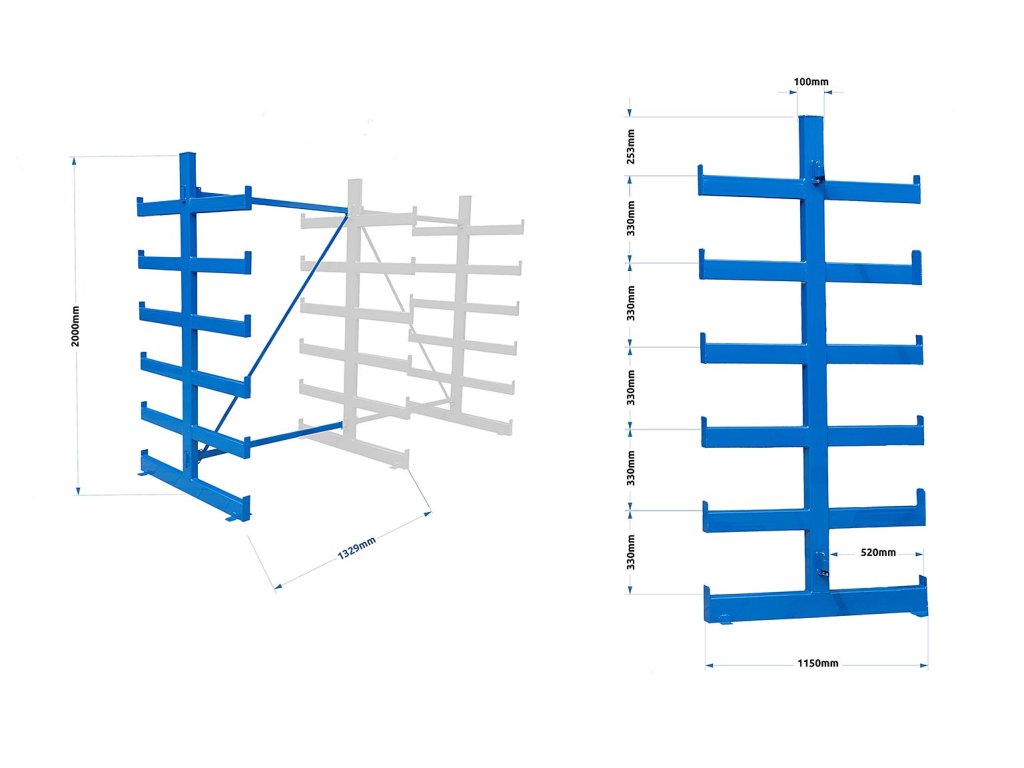 2000mm

1329mm

100mm

253mm

330mm

330mm

330mm

330mm

330mm

520mm

1150mm