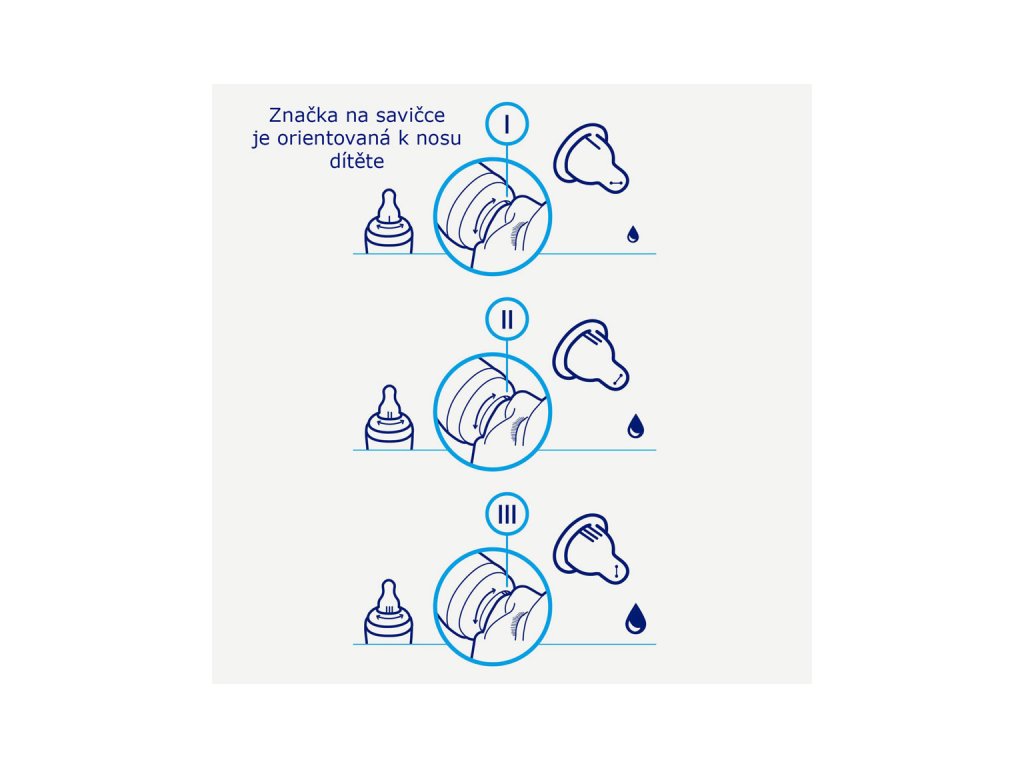 Značka na savičce je orientovaná k nosu dítěte

I

II

III