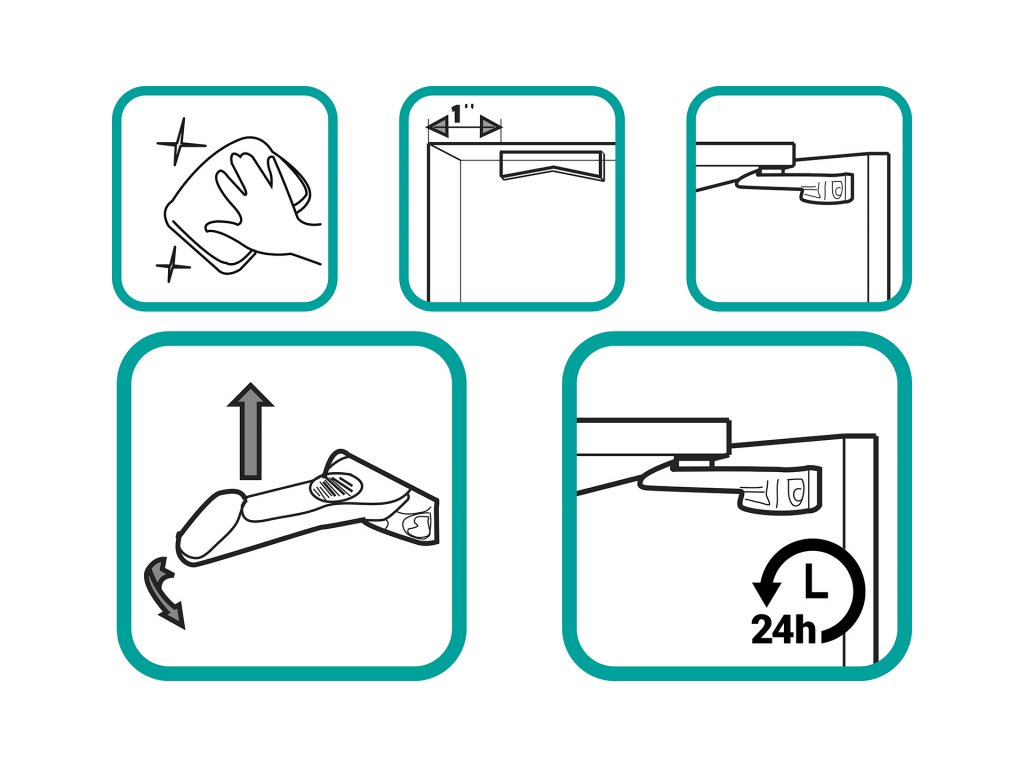 1"

24h