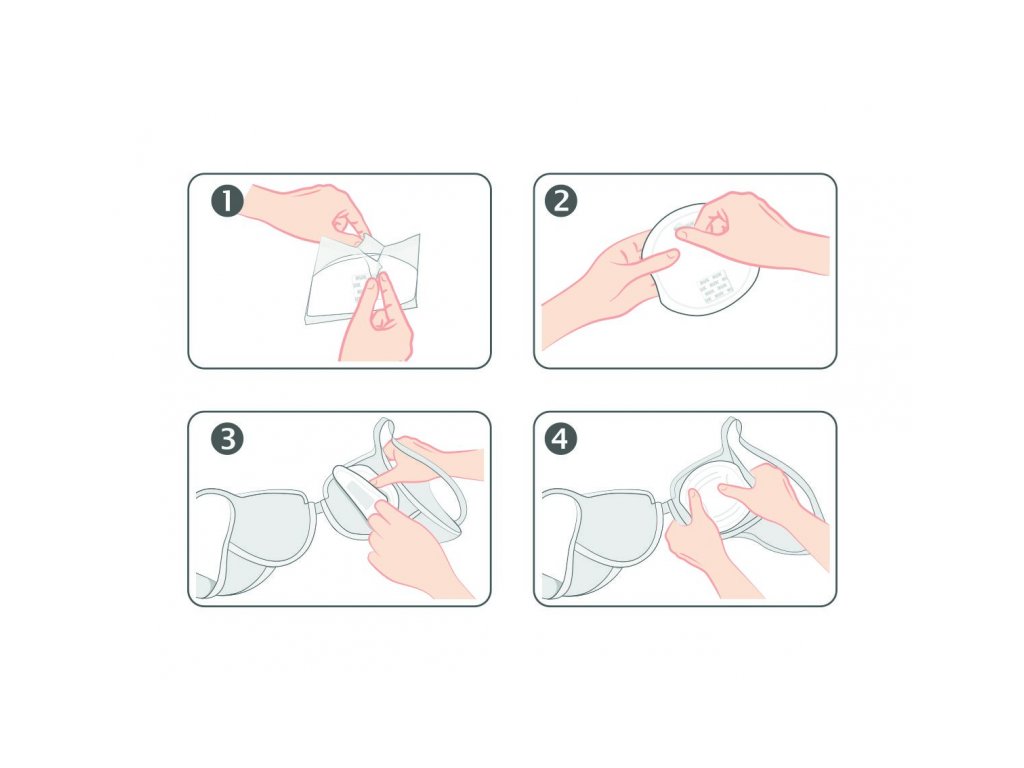 1

2

3

4