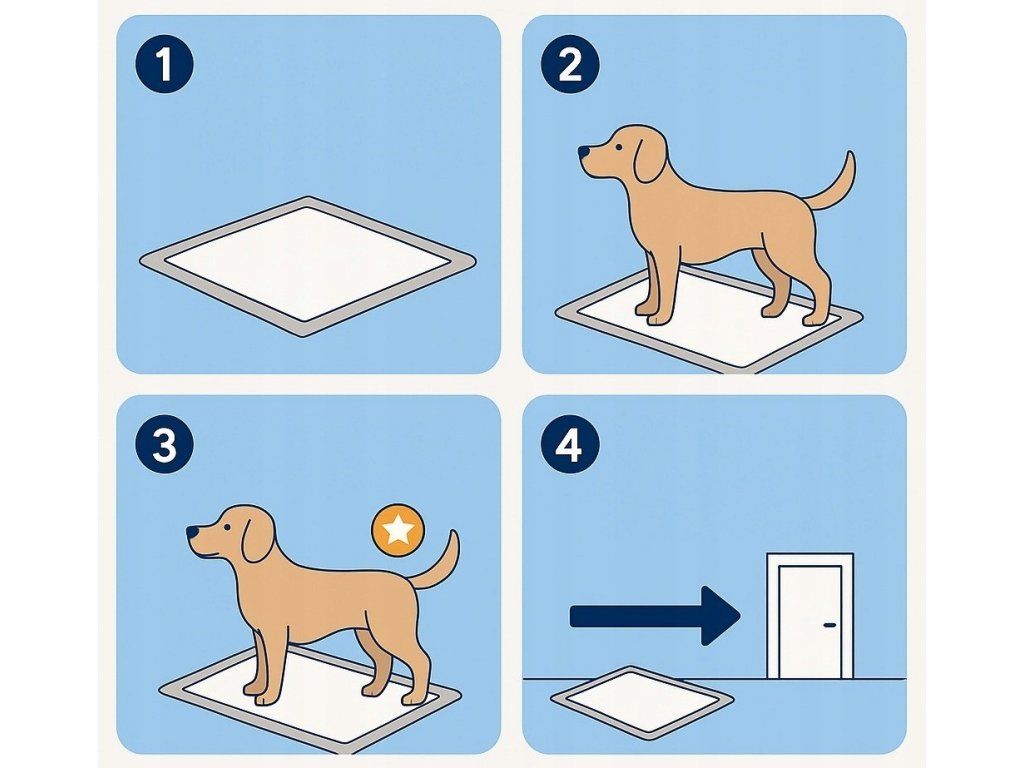 1

2

3

4