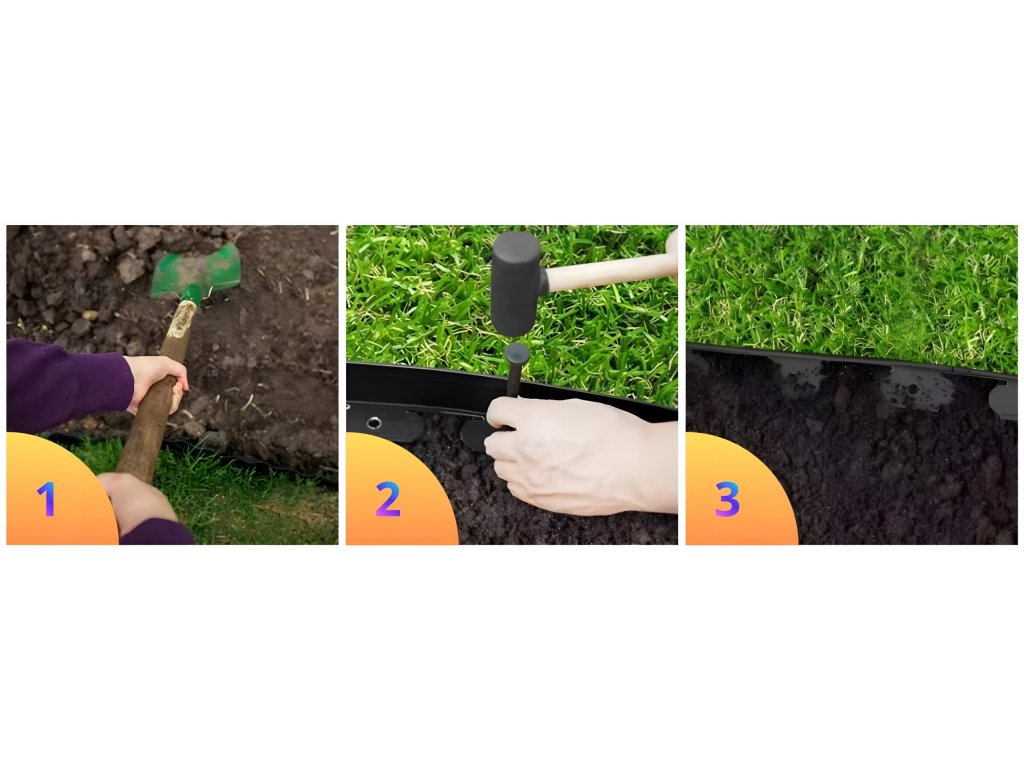 1

2

3