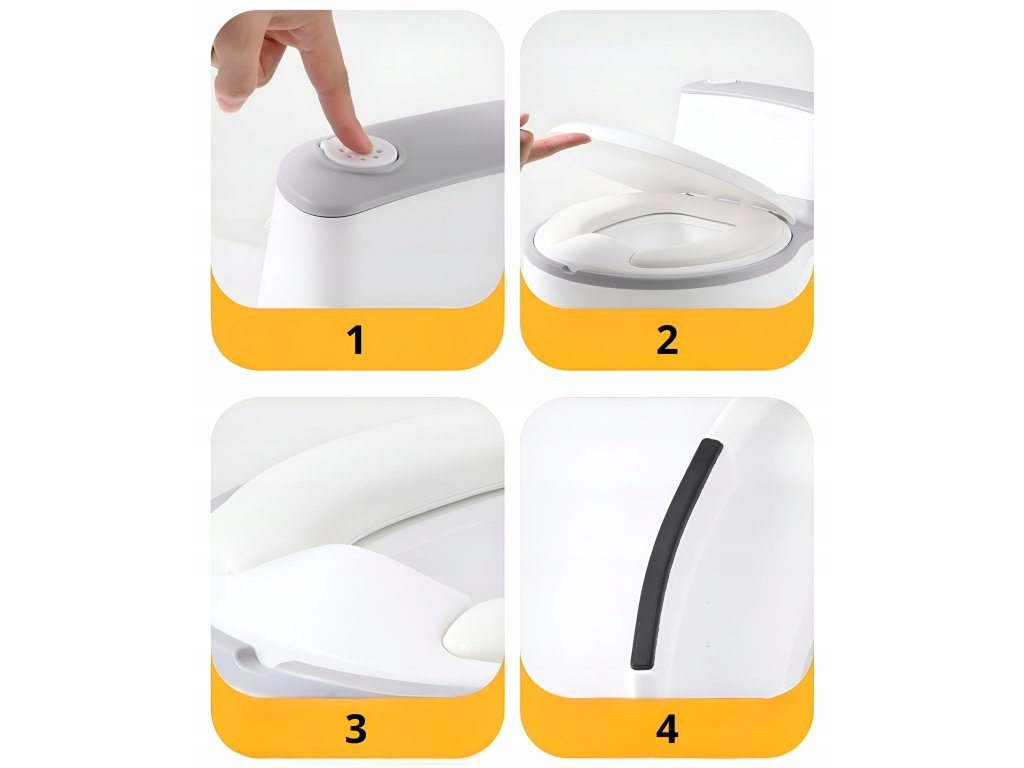 1

2

3

4