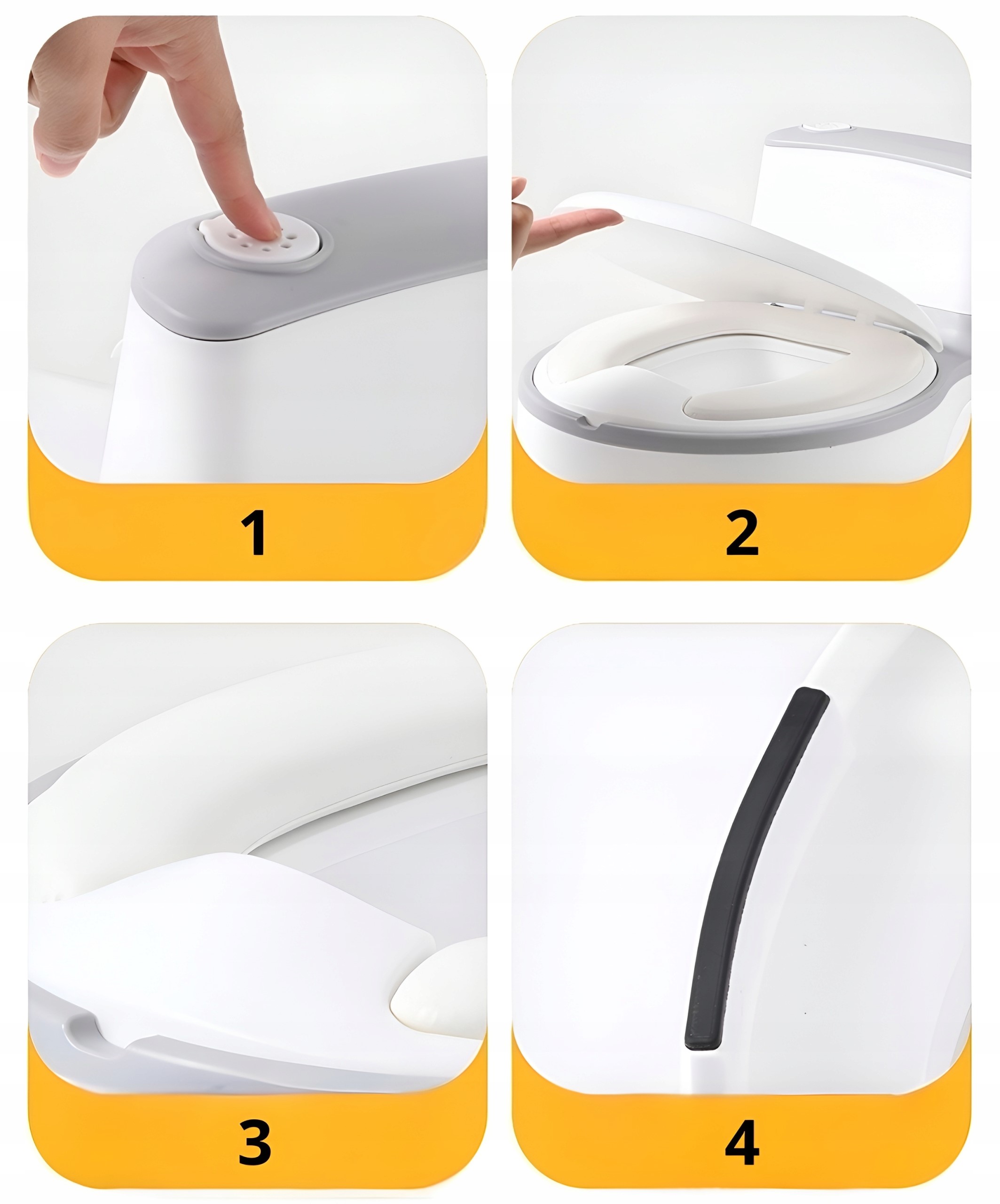 1

2

3

4