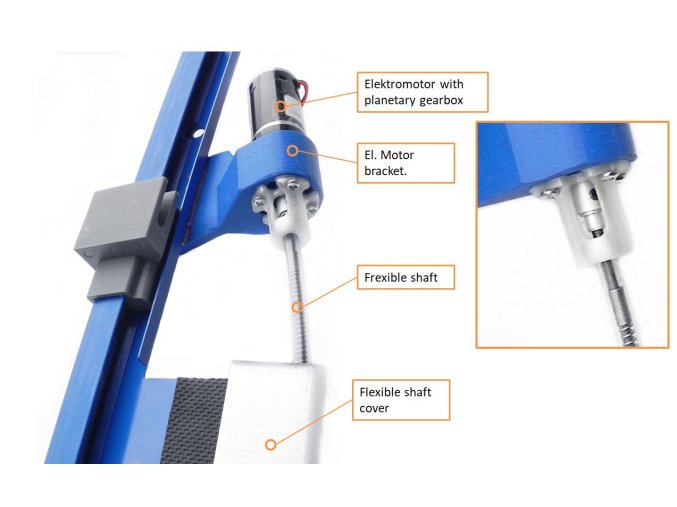 Elektromotor with planetary gearbox

El. Motor bracket.

Frexible shaft

Flexible shaft cover