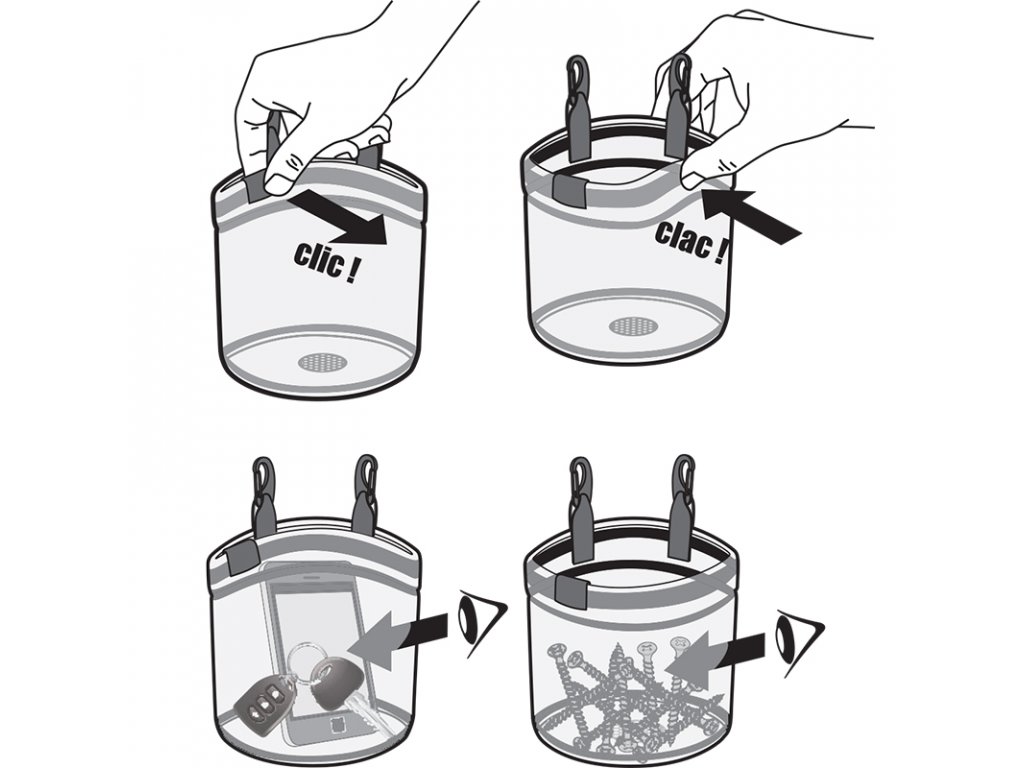 clic !

clac !