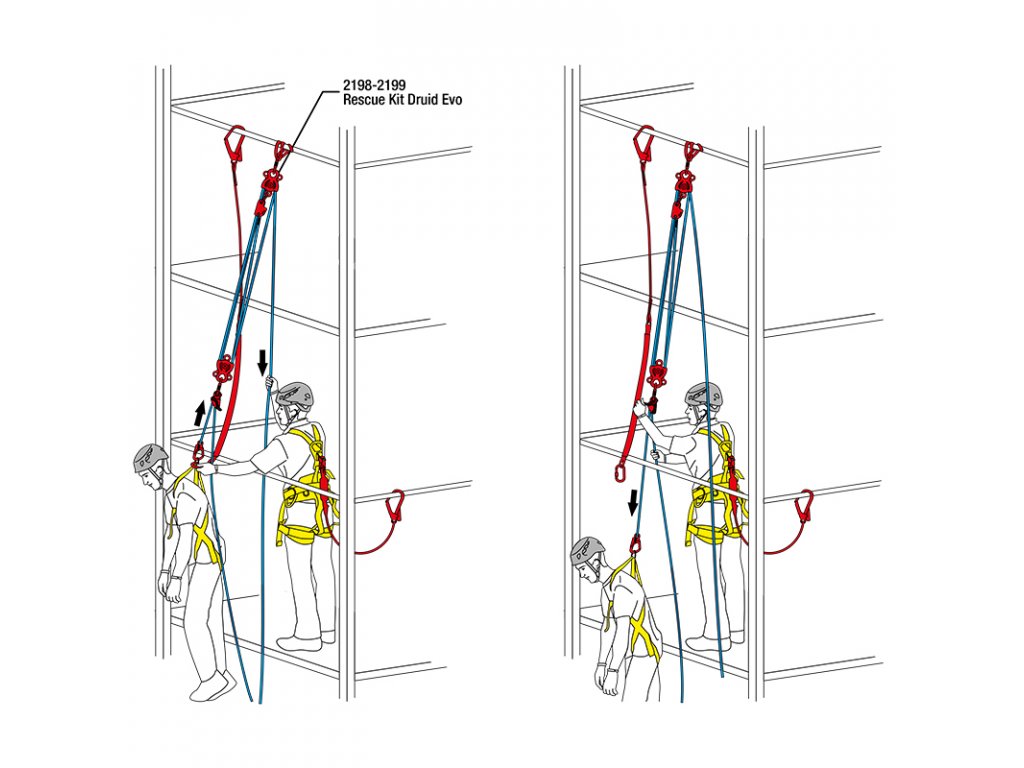 2198-2199
Rescue Kit Druid Evo