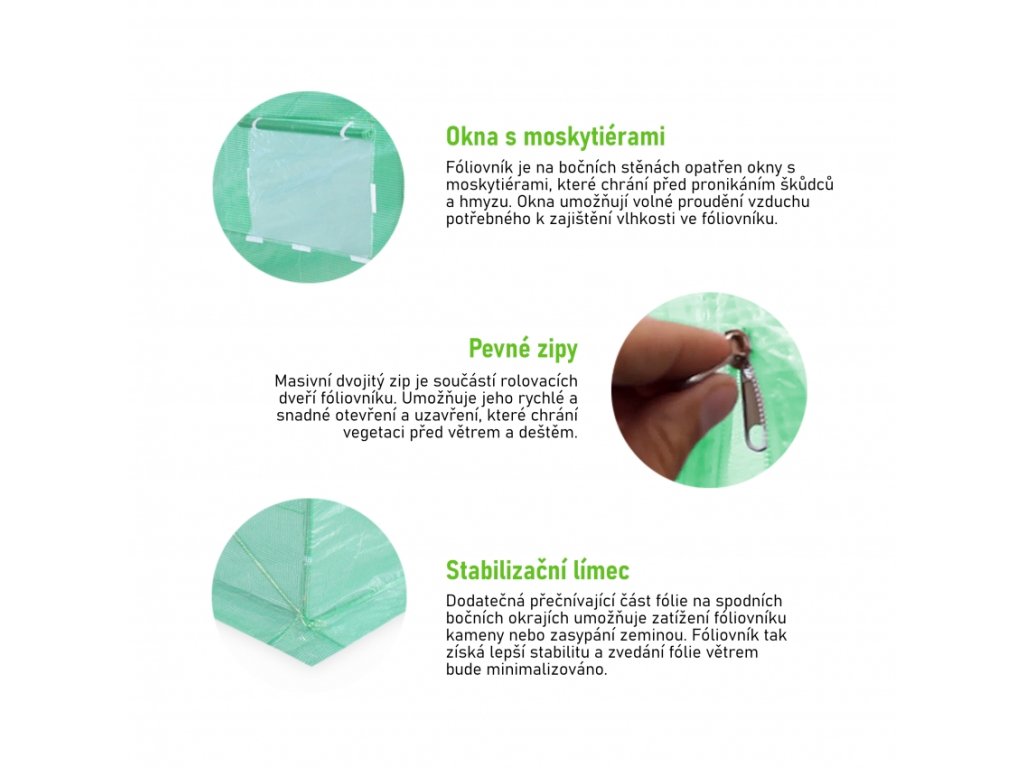 Okna s moskytiérami

Fóliovník je na bočních stěnách opatřen okny s moskytiérami, které chrání před pronikáním škůdců a hmyzu. Okna umožňují volné proudění vzduchu potřebného k zajištění vlhkosti ve fóliovníku.

Pevné zipy

Masivní dvojitý zip je součástí rolovacích dveří fóliovníku. Umožňuje jeho rychlé a snadné otevření a uzavření, které chrání vegetaci před větrem a deštěm.

Stabilizační límec

Dodatečná přečnívající část fólie na spodních bočních okrajích umožňuje zatížení fóliovníku kameny nebo zasypání zeminou. Fóliovník tak získá lepší stabilitu a zvedání fólie větrem bude minimalizováno.