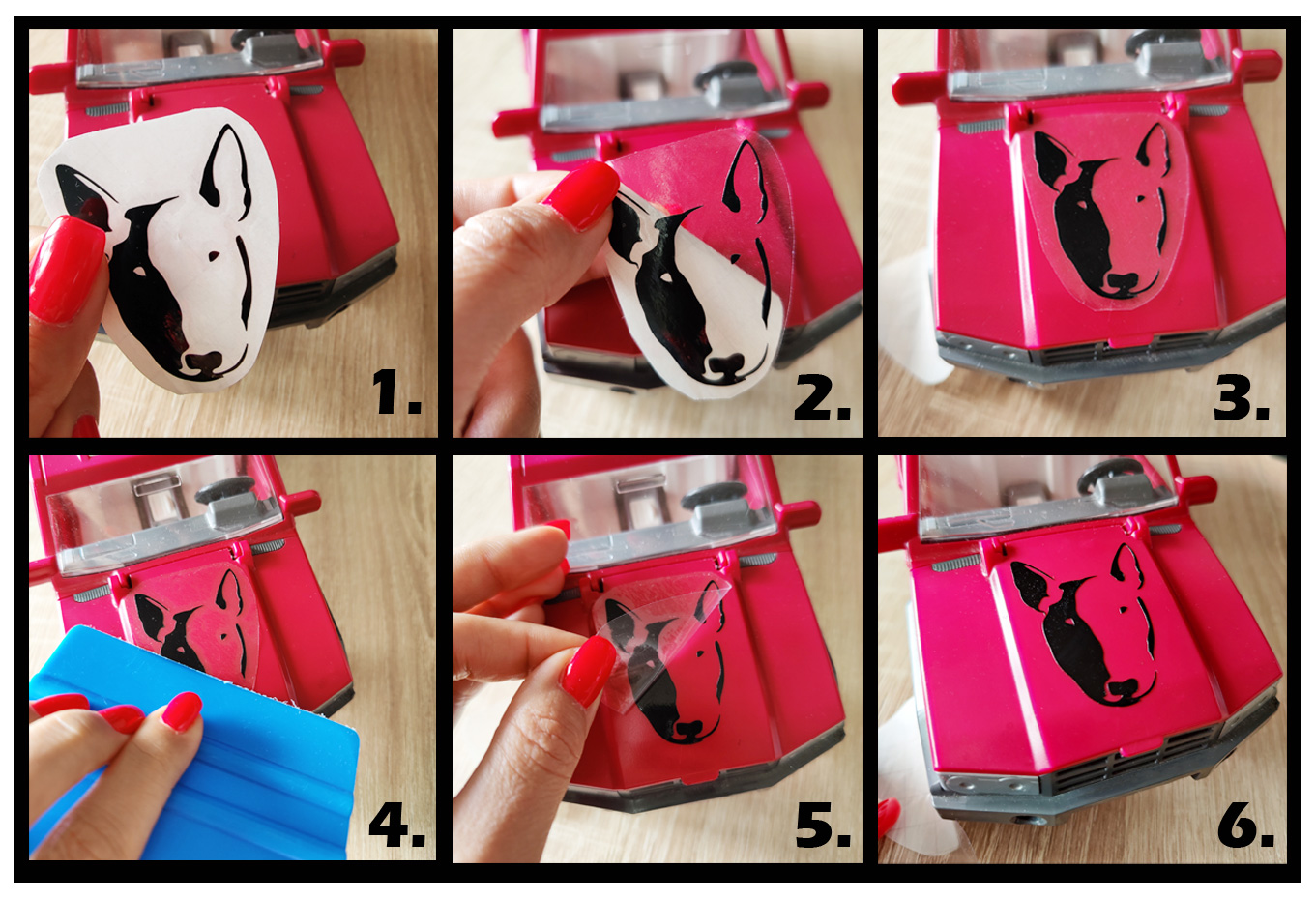 1.

2.

3.

4.

5.

6.