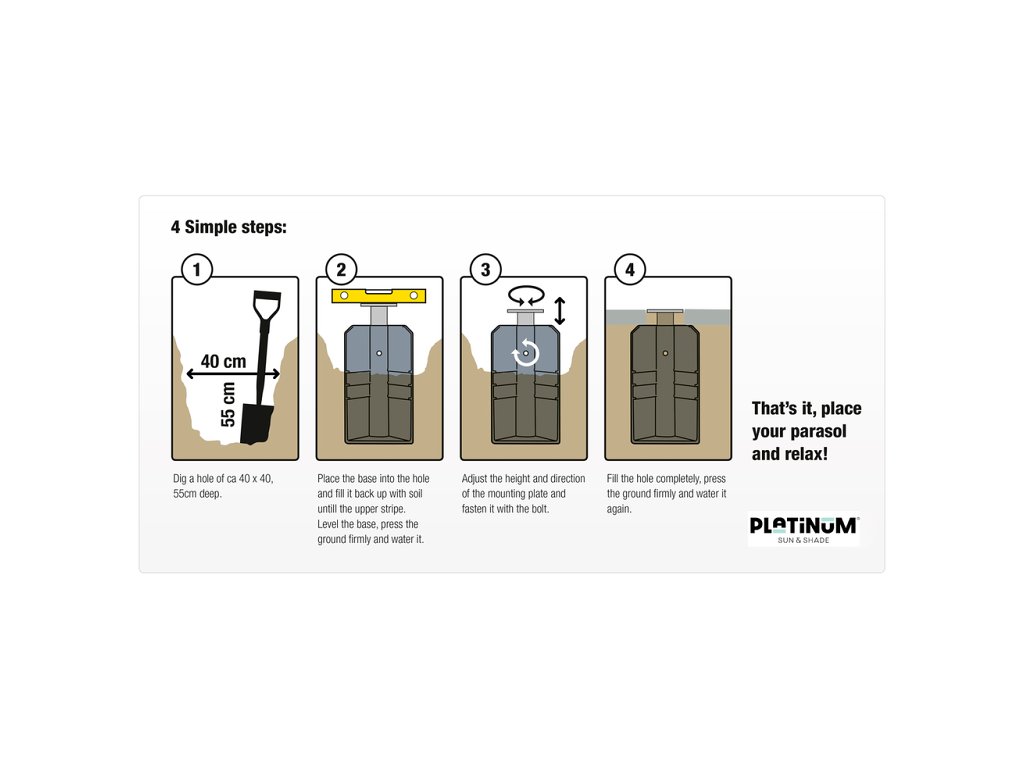 4 Simple steps:

1

40 cm

55 cm

Dig a hole of ca 40 x 40, 55cm deep.

2

Place the base into the hole and fill it back up with soil untill the upper stripe.
Level the base, press the ground firmly and water it.

3

Adjust the height and direction of the mounting plate and fasten it with the bolt.

4

Fill the hole completely, press the ground firmly and water it again.

That's it, place your parasol and relax!

PLATINUM
SUN & SHADE