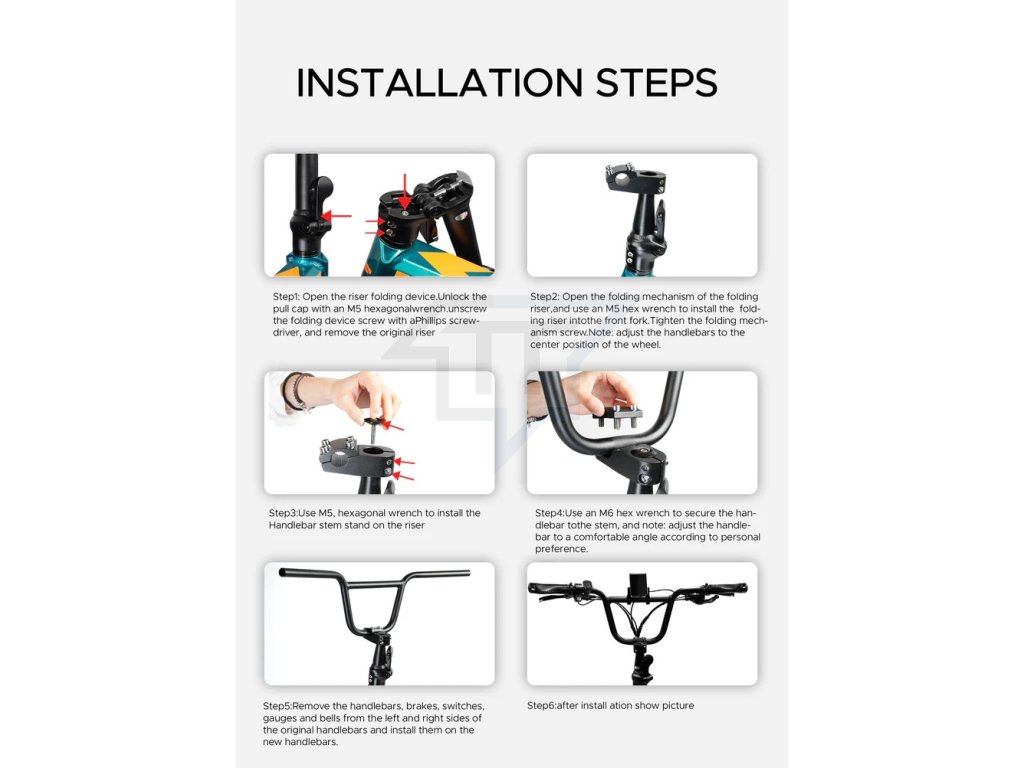 INSTALLATION STEPS

Step1: Open the riser folding device.Unlock the pull cap with an M5 hexagonalwrench.unscrew the folding device screw with aPhillips screwdriver, and remove the original riser

Step2: Open the folding mechanism of the folding riser,and use an M5 hex wrench to install the folding riser intothe front fork.Tighten the folding mechanism screw.Note: adjust the handlebars to the center position of the wheel.

Step3:Use M5, hexagonal wrench to install the Handlebar stem stand on the riser

Step4:Use an M6 hex wrench to secure the handlebar tothe stem, and note: adjust the handlebar to a comfortable angle according to personal preference.

Step5:Remove the handlebars, brakes, switches, gauges and bells from the left and right sides of the original handlebars and install them on the new handlebars.

Step6:after install ation show picture