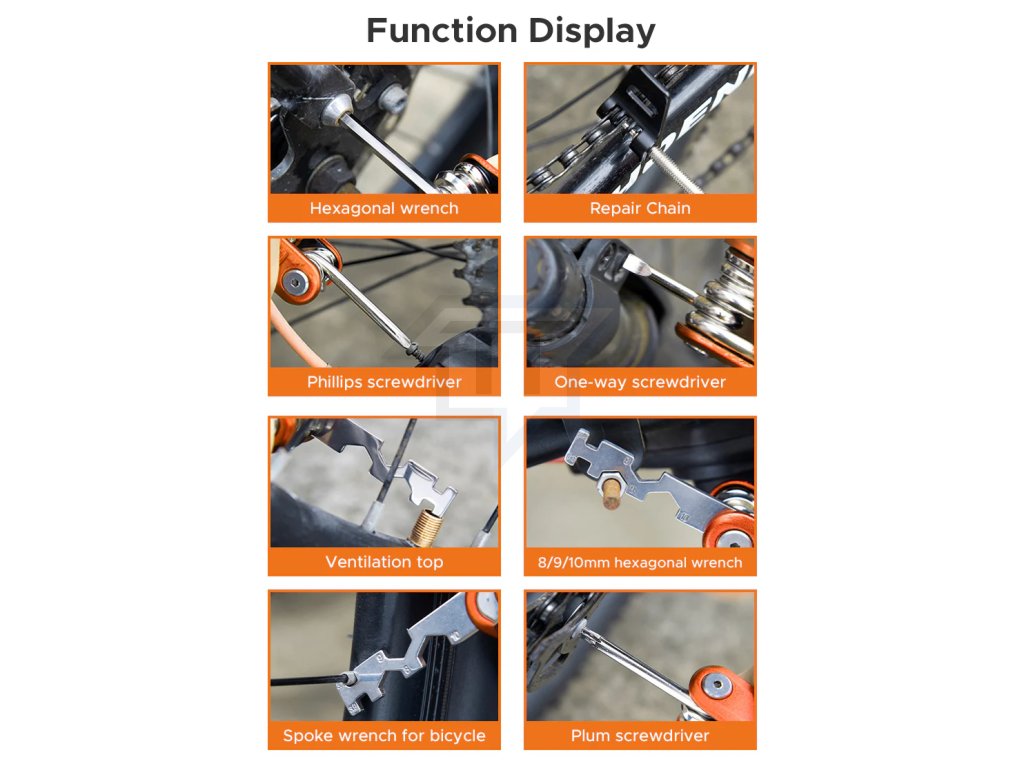 Function Display

Hexagonal wrench

Repair Chain

Phillips screwdriver

One-way screwdriver

Ventilation top

8/9/10mm hexagonal wrench

Spoke wrench for bicycle

Plum screwdriver