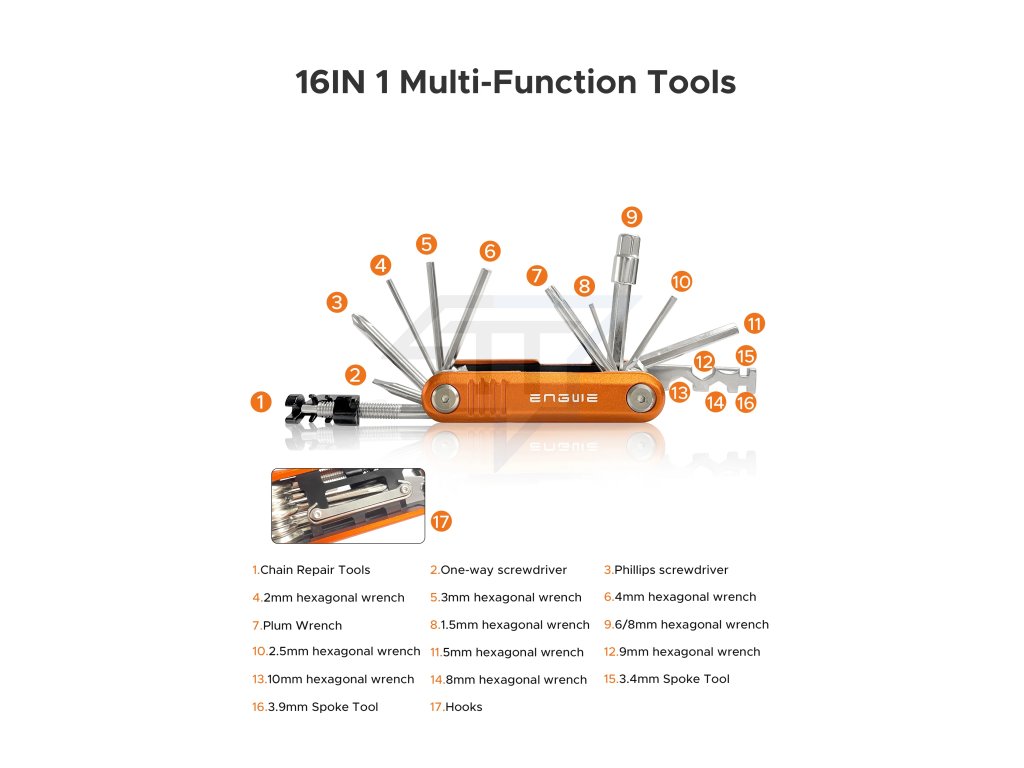 16IN 1 Multi-Function Tools

1 2 3 4 5 6 7 8 9 10 11 12 13 14 15 16

ENGWE

17

1.Chain Repair Tools
2.One-way screwdriver
3.Phillips screwdriver
4.2mm hexagonal wrench
5.3mm hexagonal wrench
6.4mm hexagonal wrench
7.Plum Wrench
8.1.5mm hexagonal wrench
9.6/8mm hexagonal wrench
10.2.5mm hexagonal wrench
11.5mm hexagonal wrench
12.9mm hexagonal wrench
13.10mm hexagonal wrench
14.8mm hexagonal wrench
15.3.4mm Spoke Tool
16.3.9mm Spoke Tool
17.Hooks