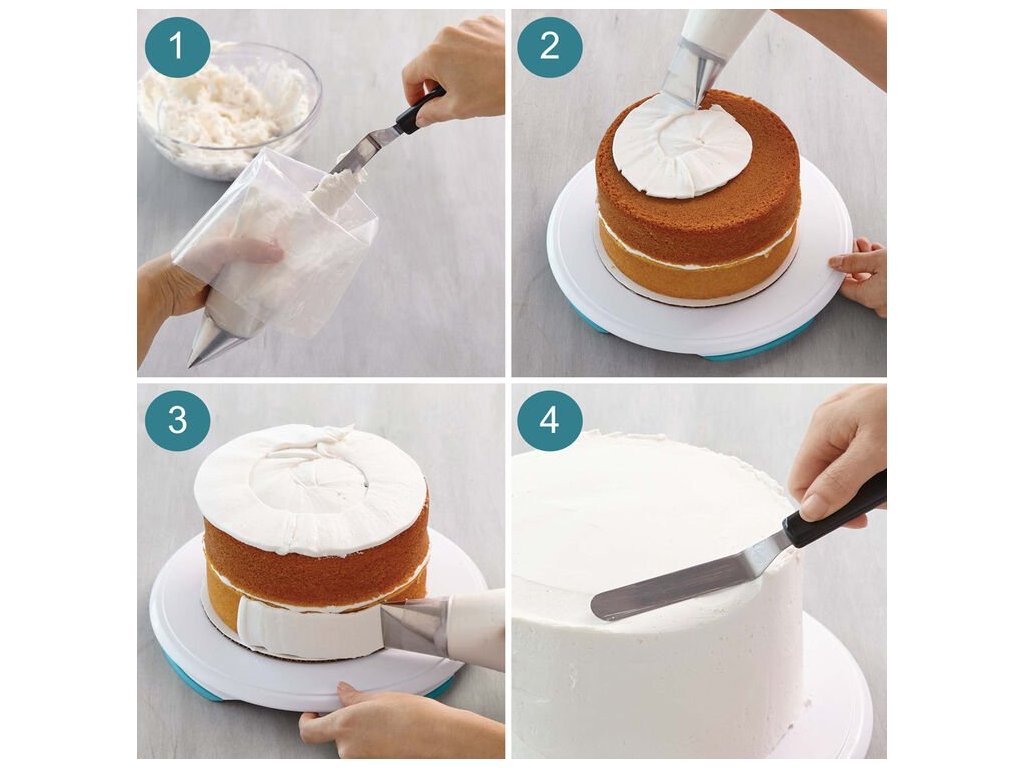 1
2
3
4