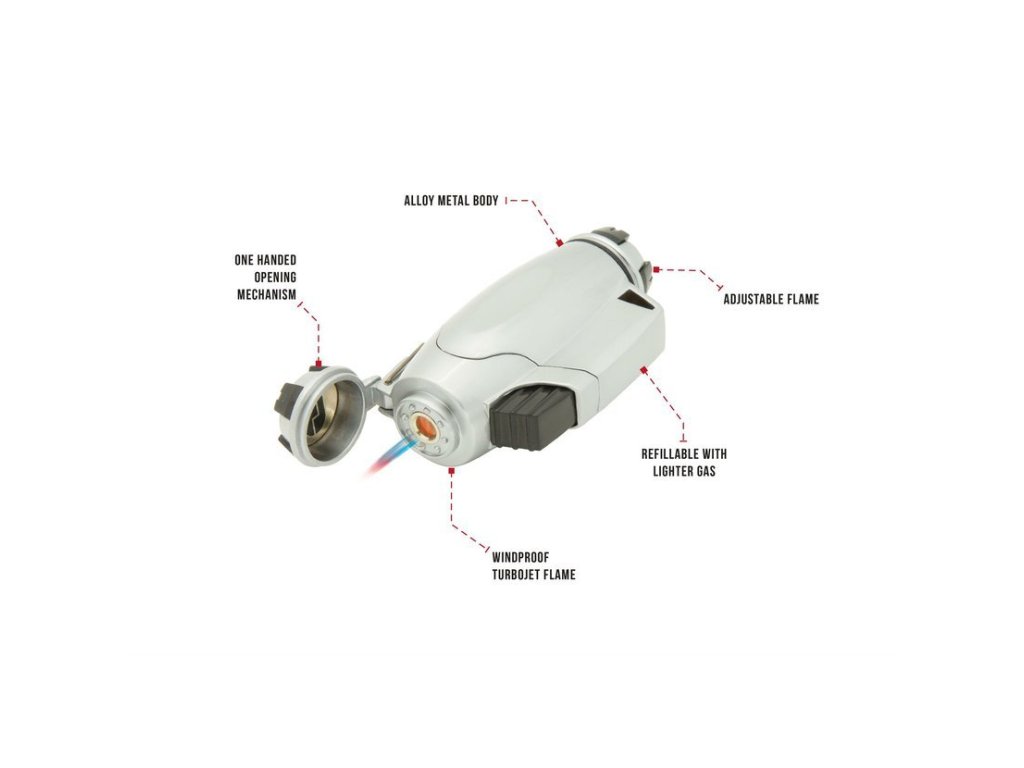 ALLOY METAL BODY

ONE HANDED OPENING MECHANISM

ADJUSTABLE FLAME

REFILLABLE WITH LIGHTER GAS

WINDPROOF TURBOJET FLAME