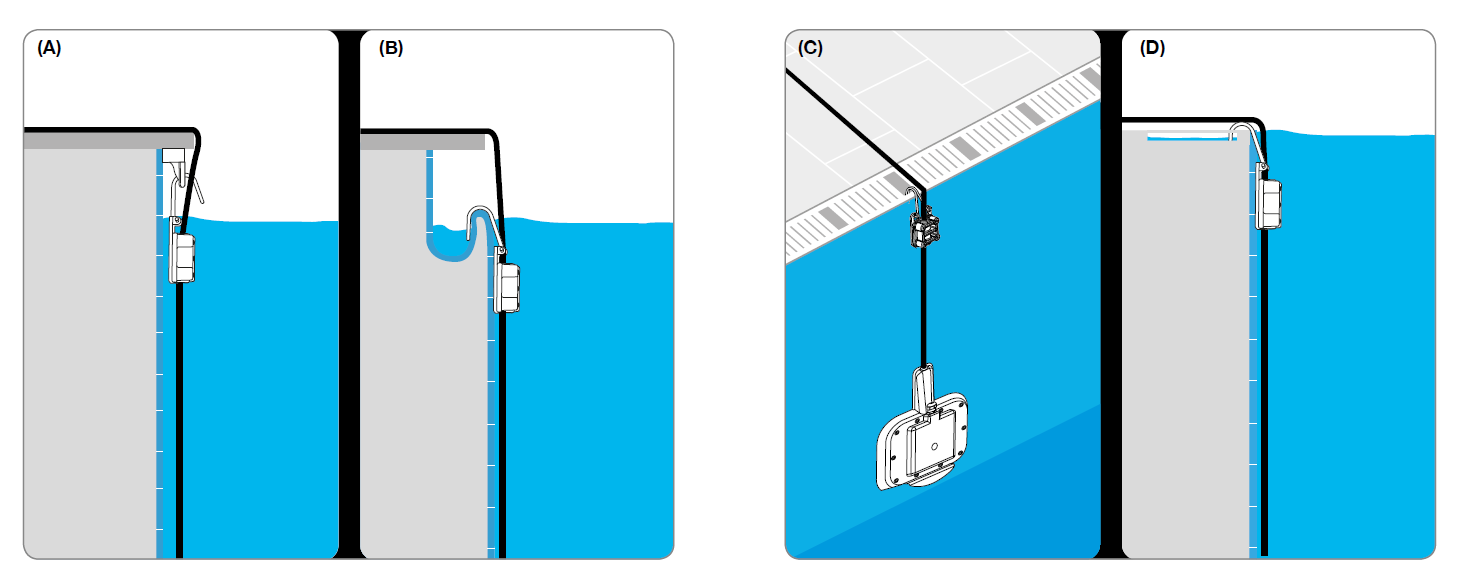 (A)

(B)

(C)

(D)