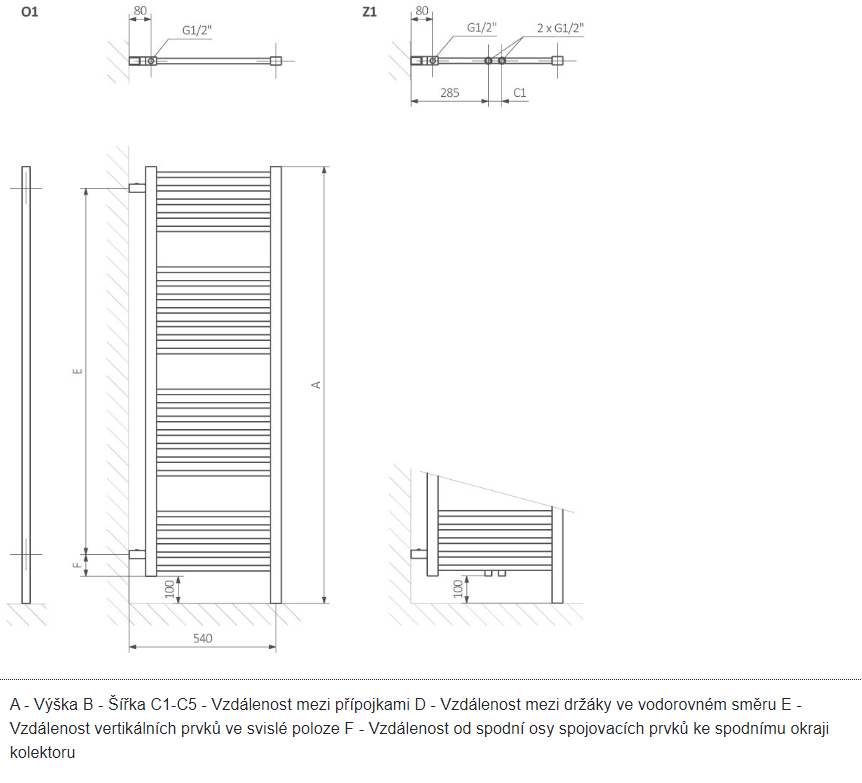 O1

80

G1/2"

Z1

80

G1/2"

2 x G1/2"

285

C1

E

A

F

100

540

100

A - Výška B - Šířka C1-C5 - Vzdálenost mezi přípojkami D - Vzdálenost mezi držáky ve vodorovném směru E - Vzdálenost vertikálních prvků ve svislé poloze F - Vzdálenost od spodní osy spojovacích prvků ke spodnímu okraji kolektoru