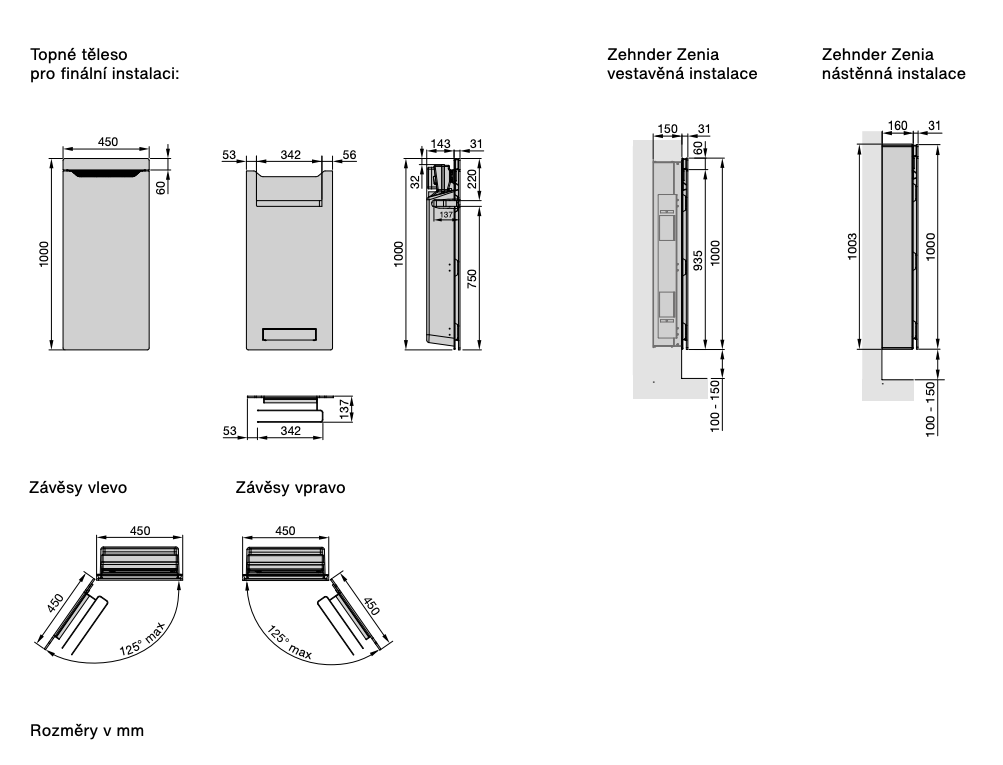 Topné těleso
pro finální instalaci:

450
60
1000

53
342
56

143
31
32
220
137
1000
750

137
53
342

Zehnder Zenia
vestavěná instalace

150
31
60
935
1000
100 - 150

Zehnder Zenia
nástěnná instalace

160
31
1003
1000
100 - 150

Závěsy vlevo

450
450
125° max

Závěsy vpravo

450
450
125° max

Rozměry v mm