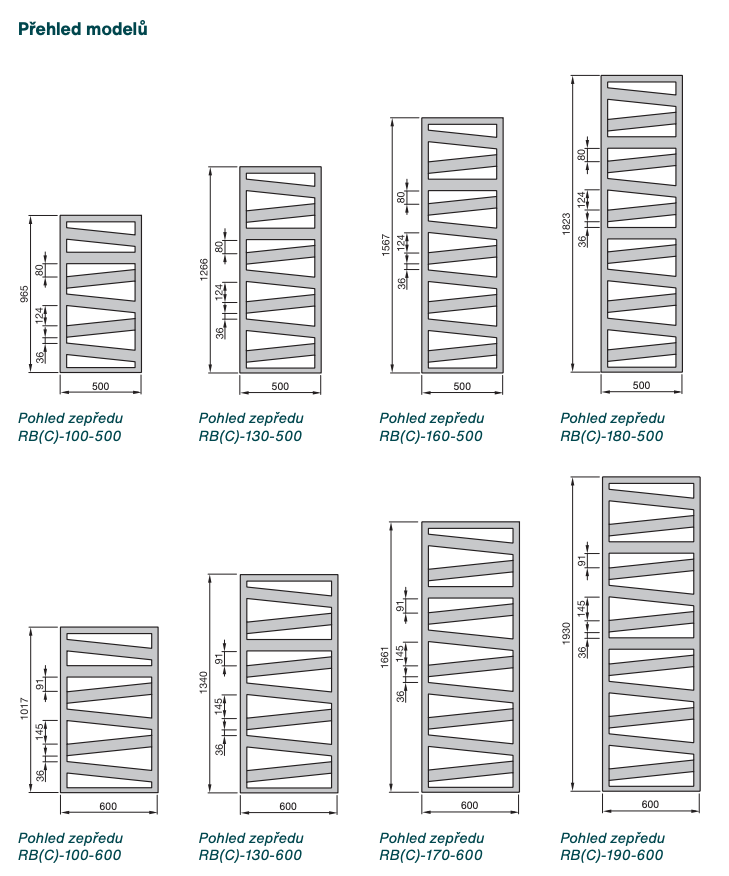 Přehled modelů

965
80
124
36
500
Pohled zepředu
RB(C)-100-500

1266
80
124
36
500
Pohled zepředu
RB(C)-130-500

1567
80
124
36
500
Pohled zepředu
RB(C)-160-500

1823
80
124
36
500
Pohled zepředu
RB(C)-180-500

1017
91
145
36
600
Pohled zepředu
RB(C)-100-600

1340
91
145
36
600
Pohled zepředu
RB(C)-130-600

1661
91
145
36
600
Pohled zepředu
RB(C)-170-600

1930
91
145
36
600
Pohled zepředu
RB(C)-190-600