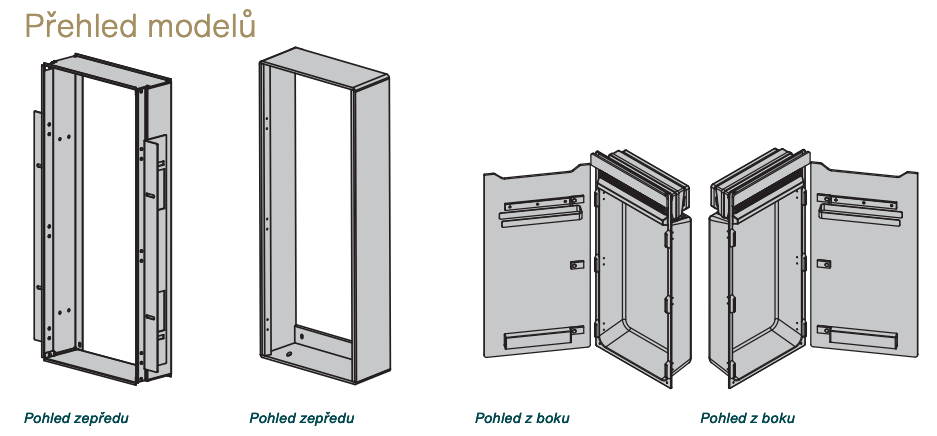 Přehled modelů

Pohled zepředu

Pohled zepředu

Pohled z boku

Pohled z boku