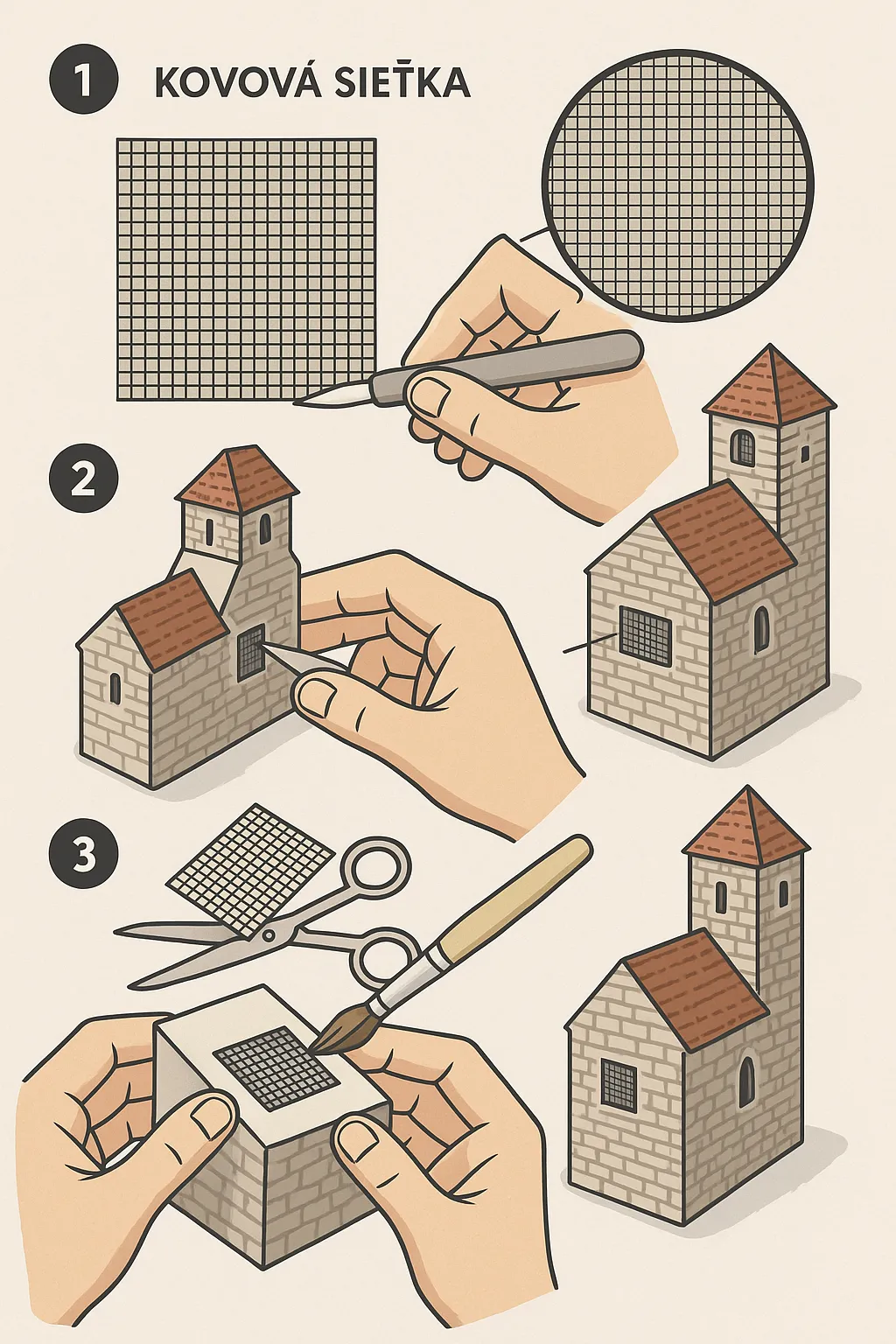 1 KOVOVÁ SIEŤKA

2

3