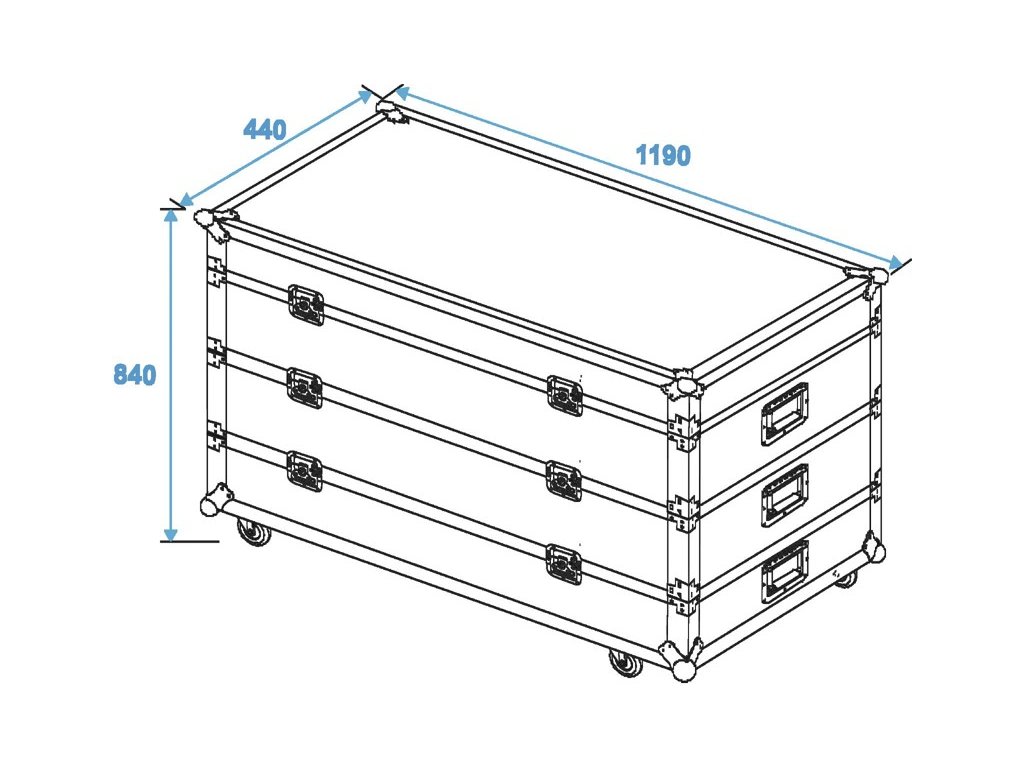 440
1190
840