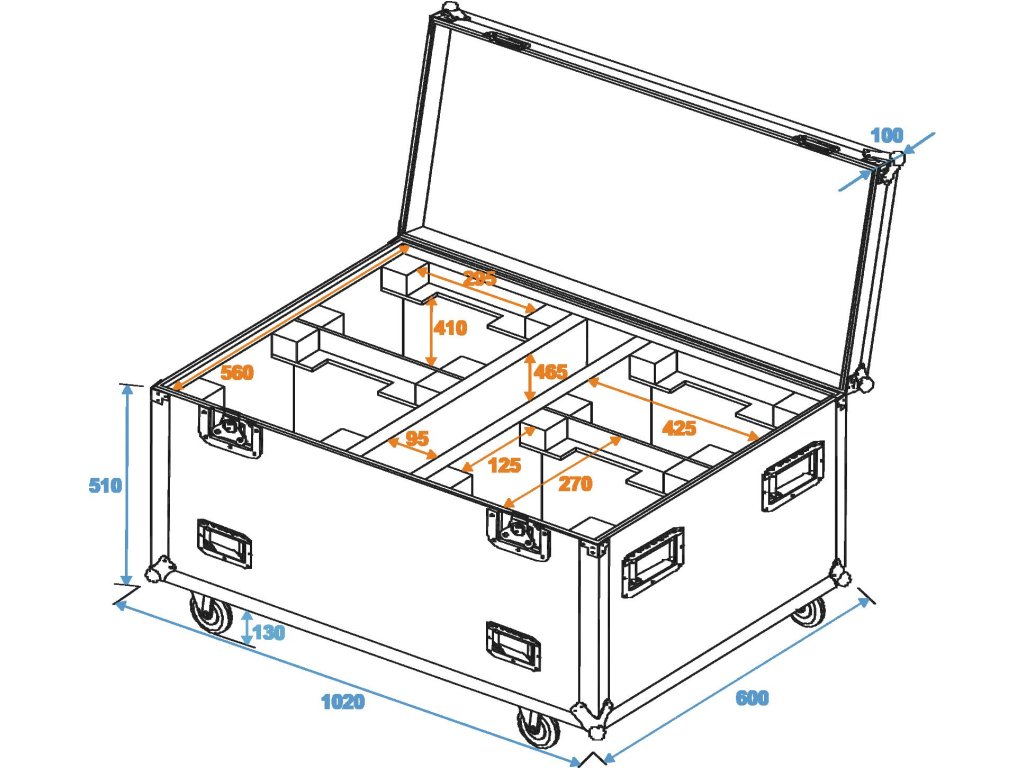 100
295
410
560
465
425
95
125
270
510
130
1020
600