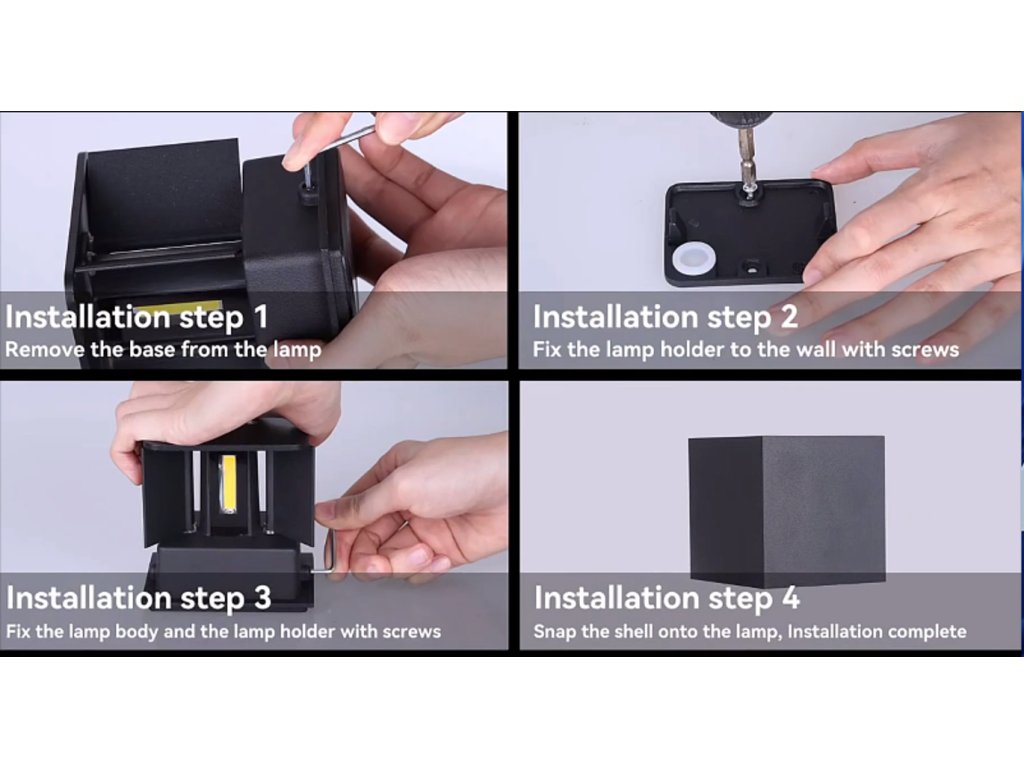 Installation step 1
Remove the base from the lamp

Installation step 2
Fix the lamp holder to the wall with screws

Installation step 3
Fix the lamp body and the lamp holder with screws

Installation step 4
Snap the shell onto the lamp, Installation complete