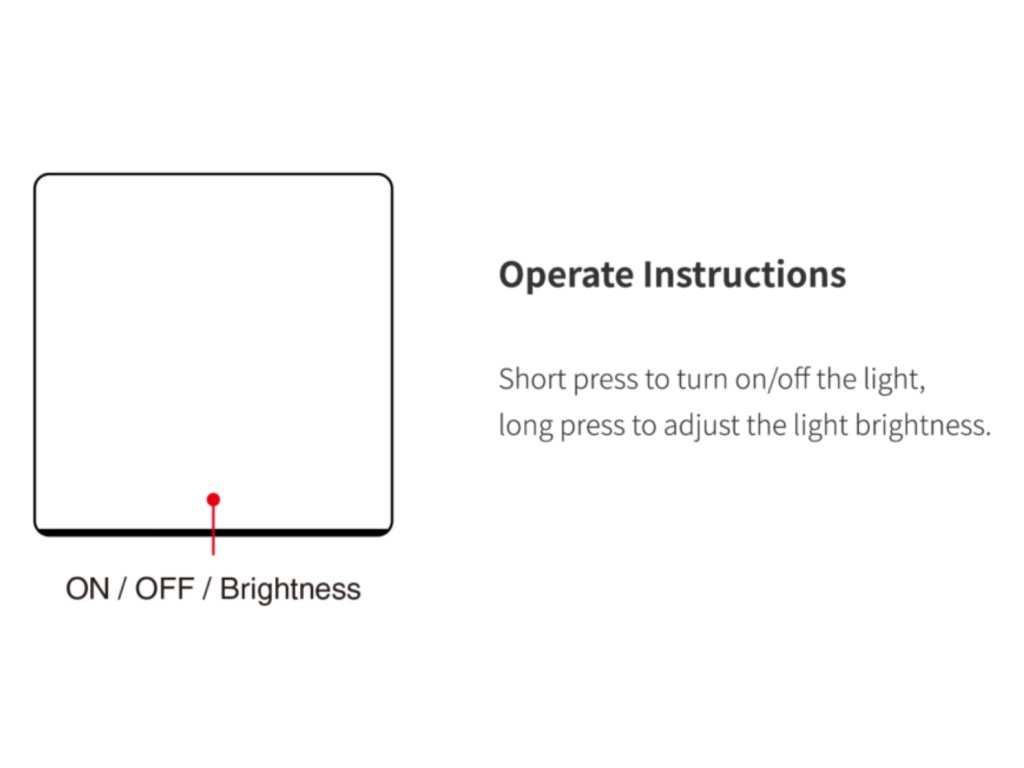 ON / OFF / Brightness

Operate Instructions

Short press to turn on/off the light, long press to adjust the light brightness.