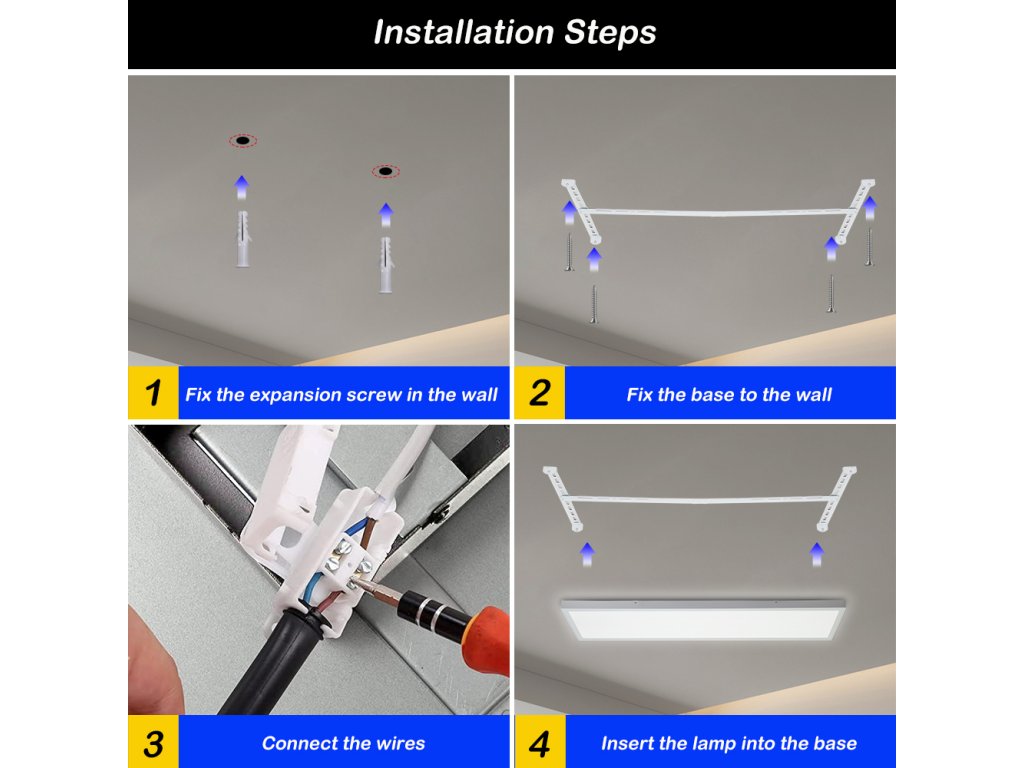 Installation Steps

1 Fix the expansion screw in the wall

2 Fix the base to the wall

3 Connect the wires

4 Insert the lamp into the base