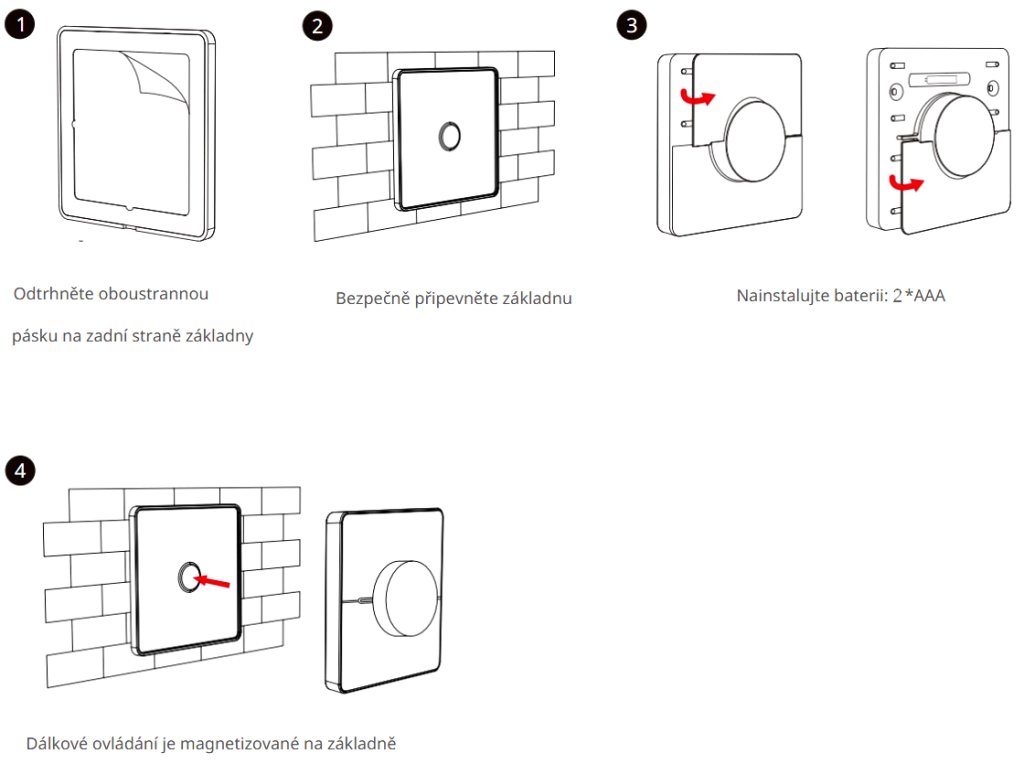 1

Odtrhněte oboustrannou

pásku na zadní straně základny

2

Bezpečně připevněte základnu

3

Nainstalujte baterii: 2*AAA

4

Dálkové ovládání je magnetizované na základně